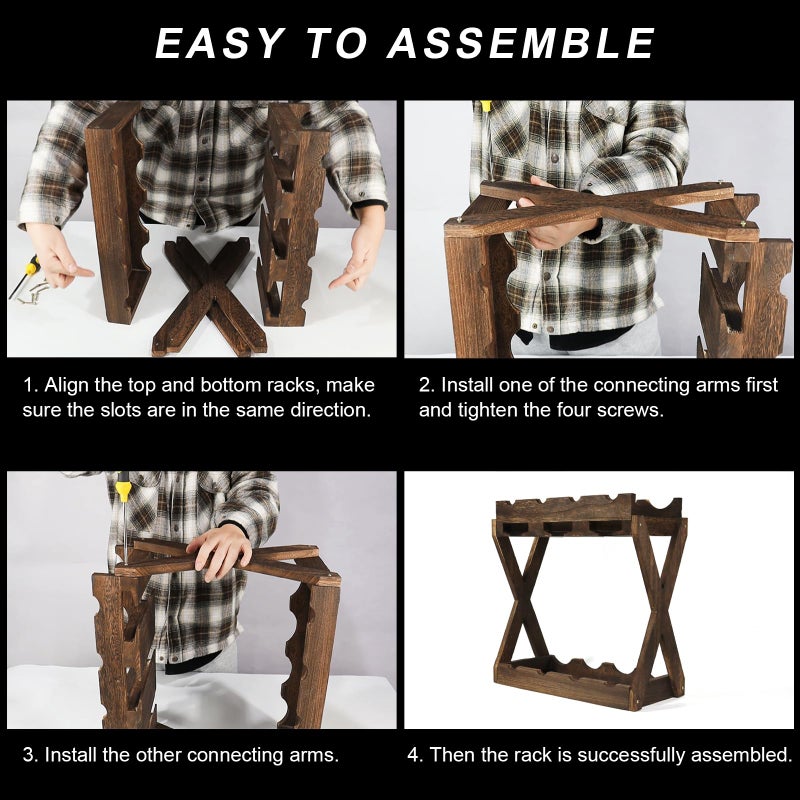 EASY TO ASSEMBLE

1. Align the top and bottom racks, make sure the slots are in the same direction.

2. Install one of the connecting arms first and tighten the four screws.

3. Install the other connecting arms.

4. Then the rack is successfully assembled.