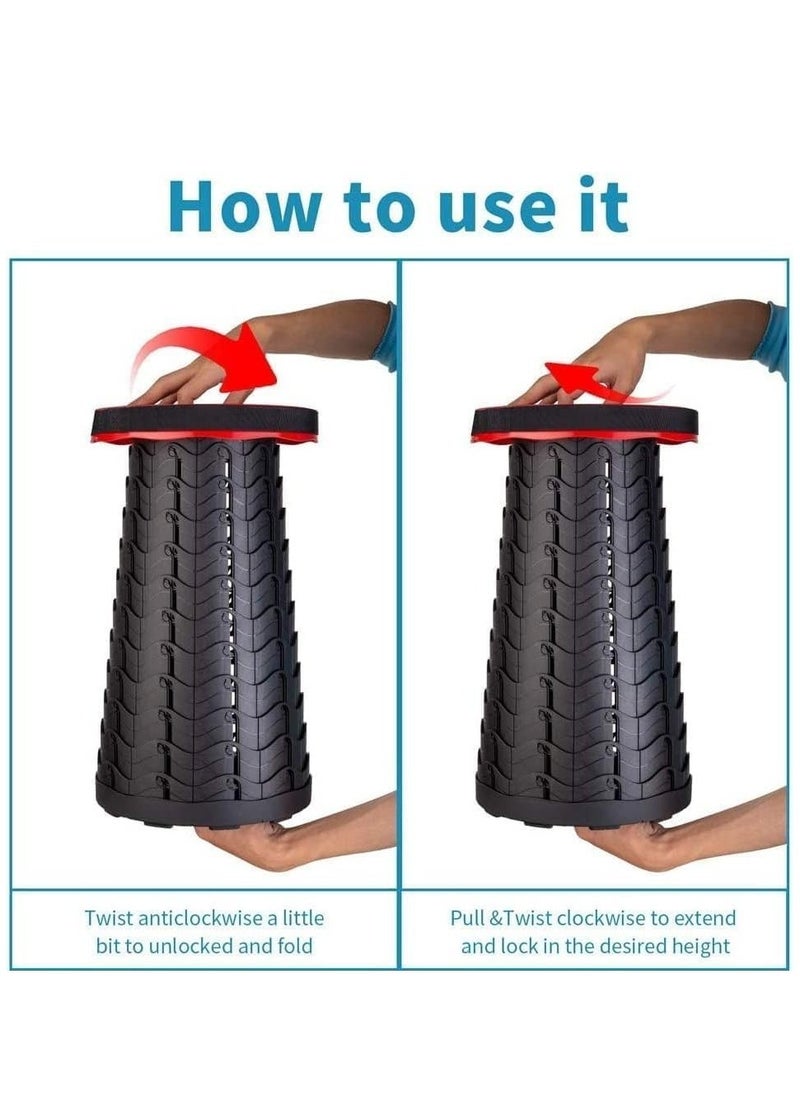 How to use it

Twist anticlockwise a little bit to unlocked and fold

Pull &Twist clockwise to extend and lock in the desired height