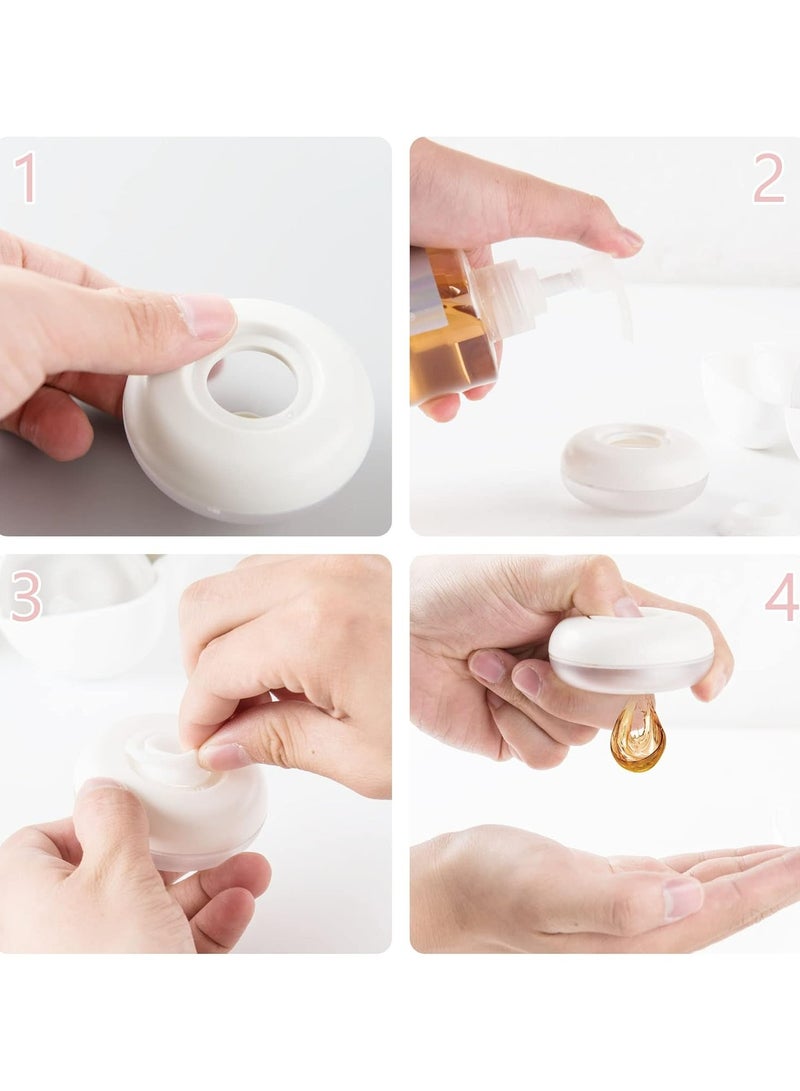 1

2

3

4