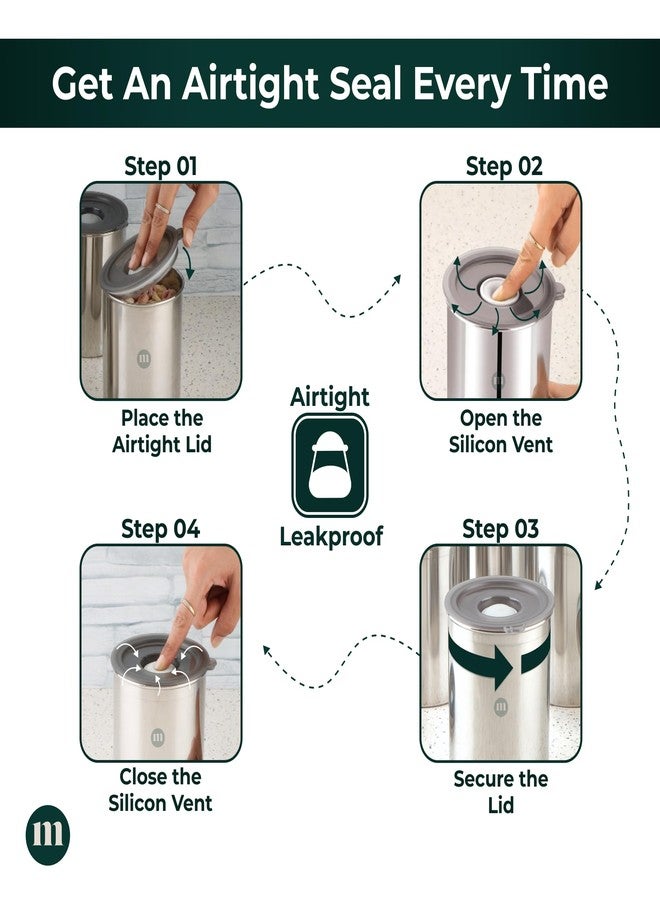 Get An Airtight Seal Every Time

Step 01

Place the Airtight Lid

Step 02

Open the Silicon Vent

Airtight

Leakproof

Step 04

Close the Silicon Vent

Step 03

Secure the Lid

m