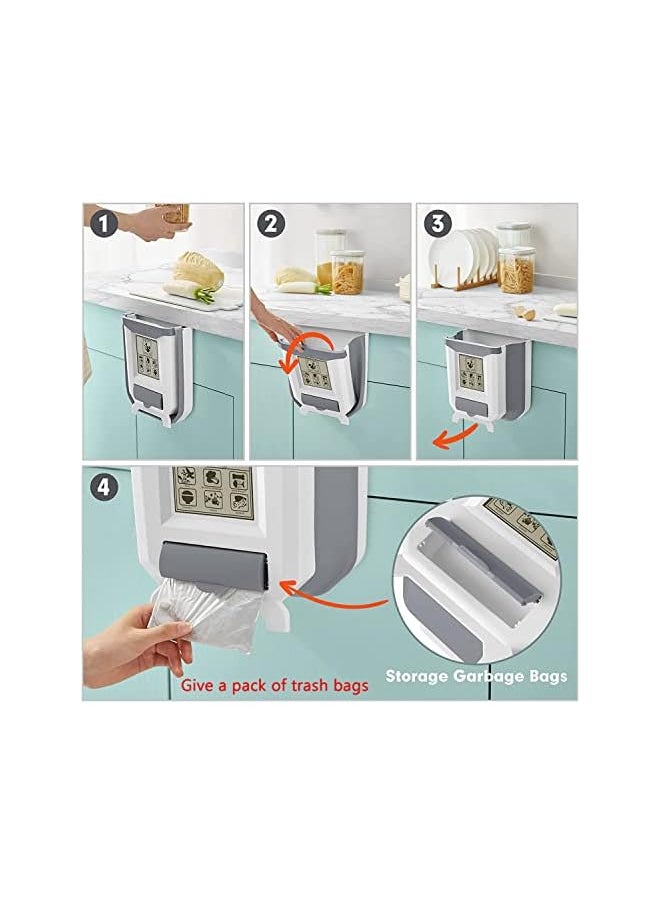 1

2

3

4

Give a pack of trash bags

Storage Garbage Bags