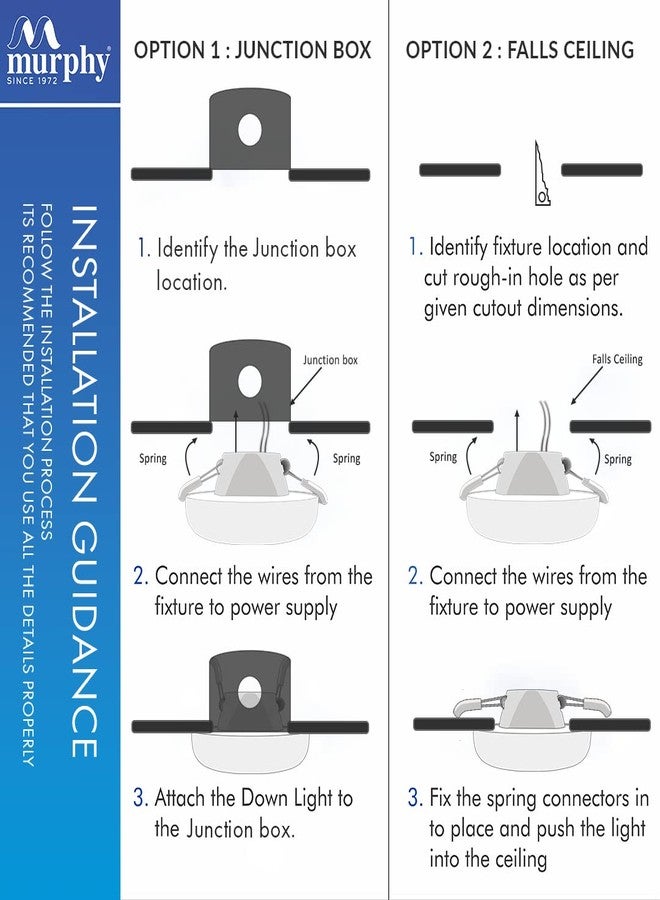 murphy
SINCE 1972

INSTALLATION GUIDANCE

FOLLOW THE INSTALLATION PROCESS
ITS RECOMMENDED THAT YOU USE ALL THE DETAILS PROPERLY

OPTION 1 : JUNCTION BOX

1. Identify the Junction box location.

Junction box
Spring
Spring

2. Connect the wires from the fixture to power supply

3. Attach the Down Light to the Junction box.

OPTION 2 : FALLS CEILING

1. Identify fixture location and cut rough-in hole as per given cutout dimensions.

Falls Ceiling
Spring
Spring

2. Connect the wires from the fixture to power supply

3. Fix the spring connectors in to place and push the light into the ceiling