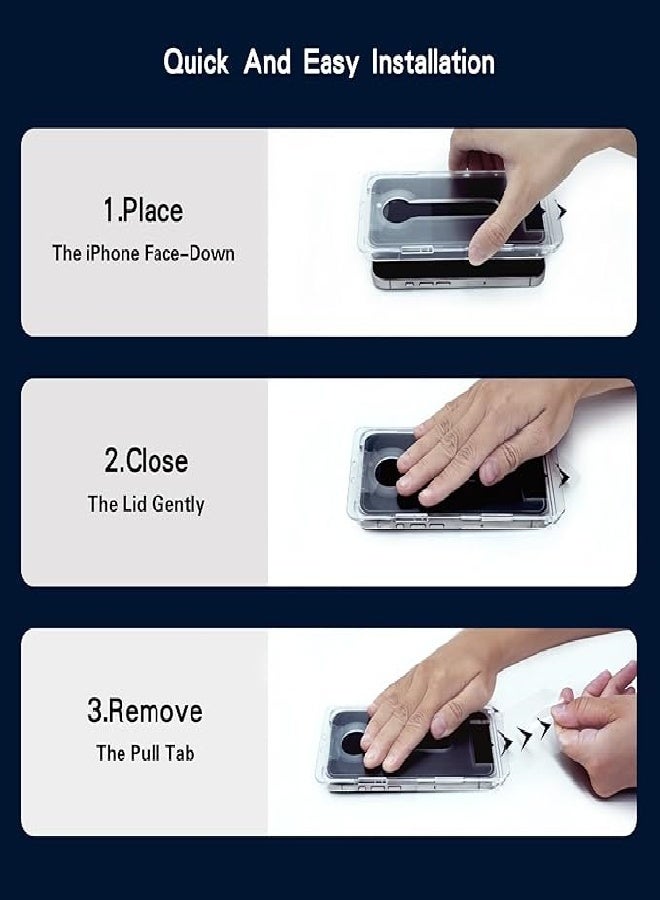 Quick And Easy Installation

1.Place
The iPhone Face-Down

2.Close
The Lid Gently

3.Remove
The Pull Tab