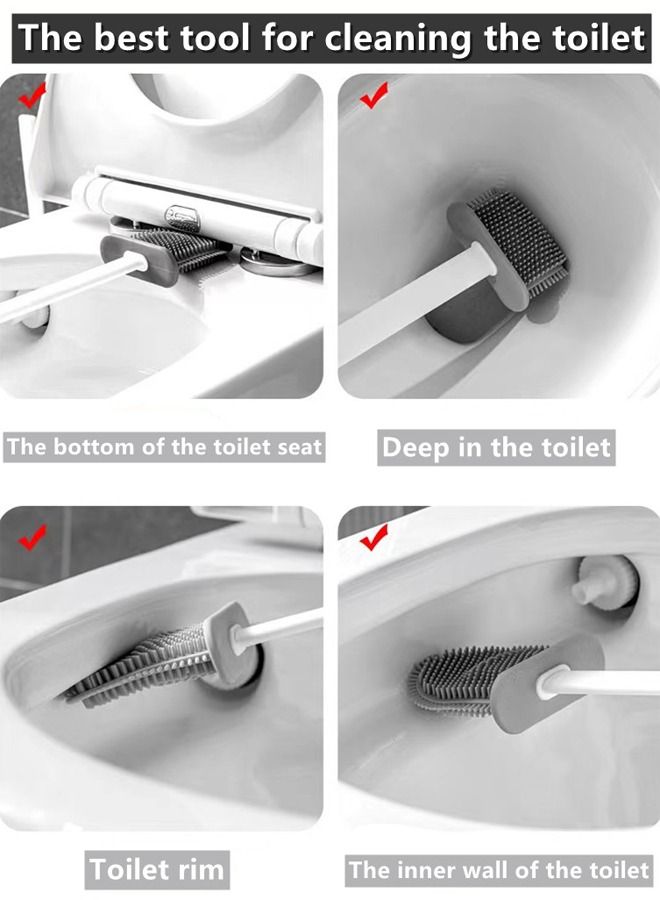 The best tool for cleaning the toilet

The bottom of the toilet seat

Deep in the toilet

Toilet rim

The inner wall of the toilet