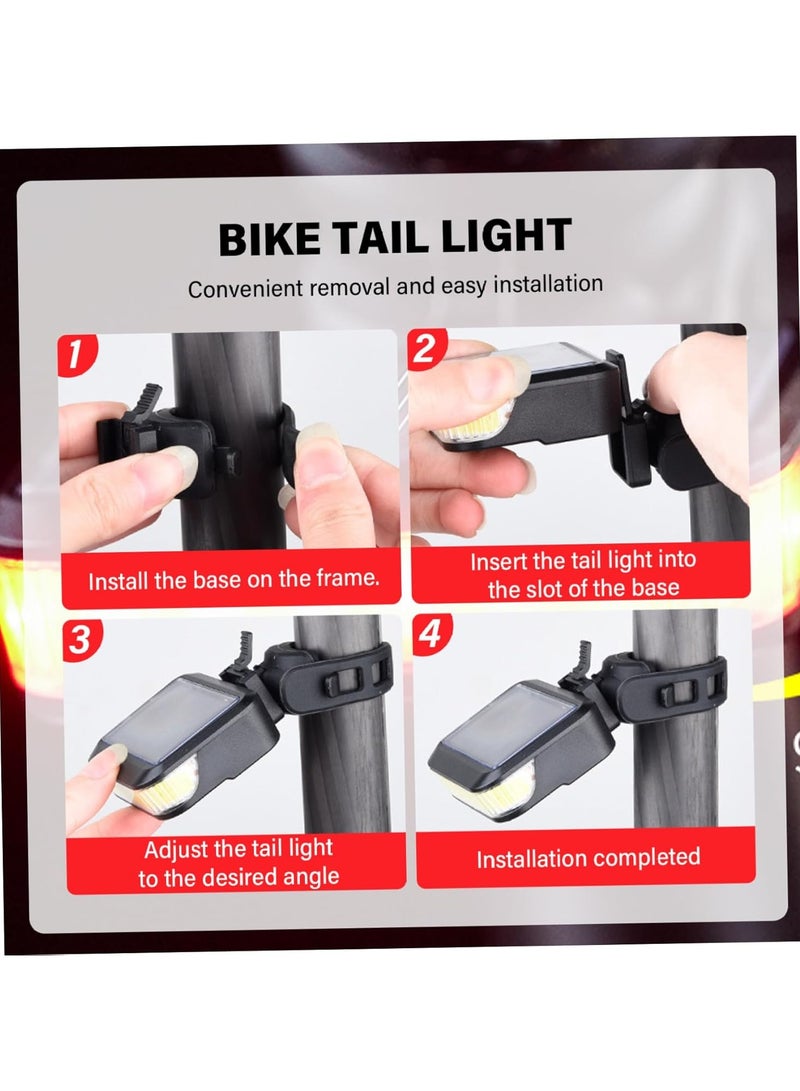 BIKE TAIL LIGHT

Convenient removal and easy installation

1

Install the base on the frame.

2

Insert the tail light into the slot of the base

3

Adjust the tail light to the desired angle

4

Installation completed