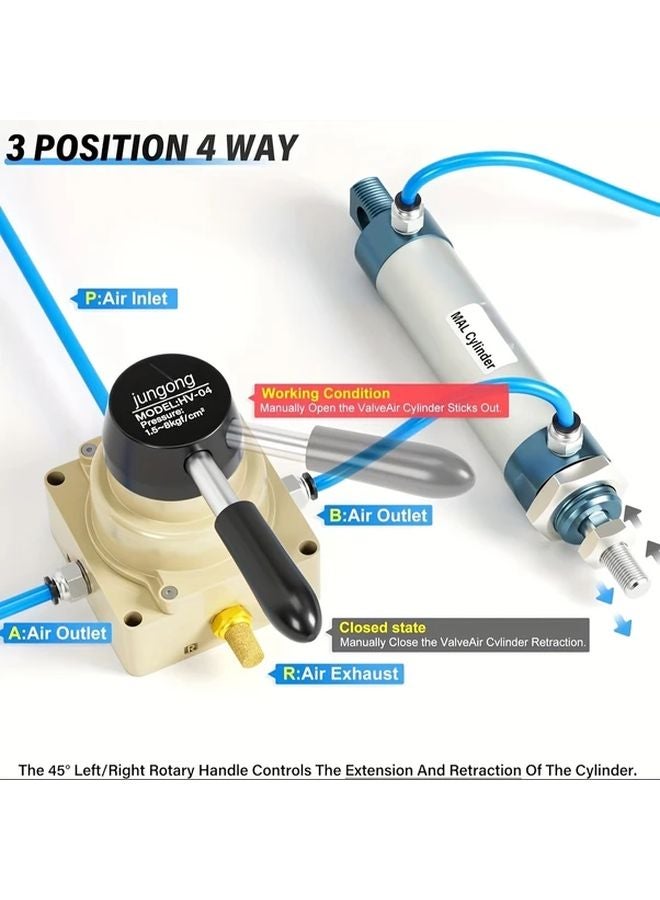 3 POSITION 4 WAY

P:Air Inlet

MAL Cylinder

jungong
MODEL:HV-04
Pressure:
1.5~8kgf/cm²

Working Condition
Manually Open the ValveAir Cylinder Sticks Out.

B:Air Outlet

A:Air Outlet

Closed state
Manually Close the ValveAir Cvlinder Retraction.

R

R:Air Exhaust

The 45° Left/Right Rotary Handle Controls The Extension And Retraction Of The Cylinder.