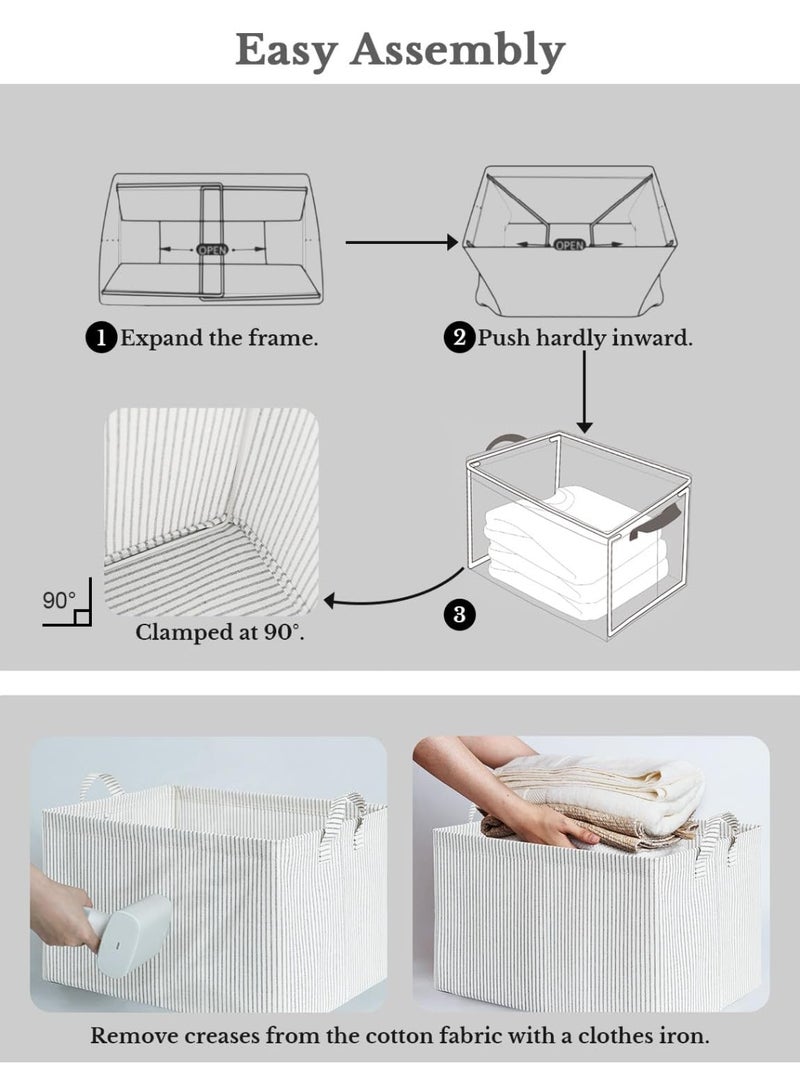 Easy Assembly

OPEN

OPEN

1 Expand the frame.

2 Push hardly inward.

90°

Clamped at 90°.

3

Remove creases from the cotton fabric with a clothes iron.