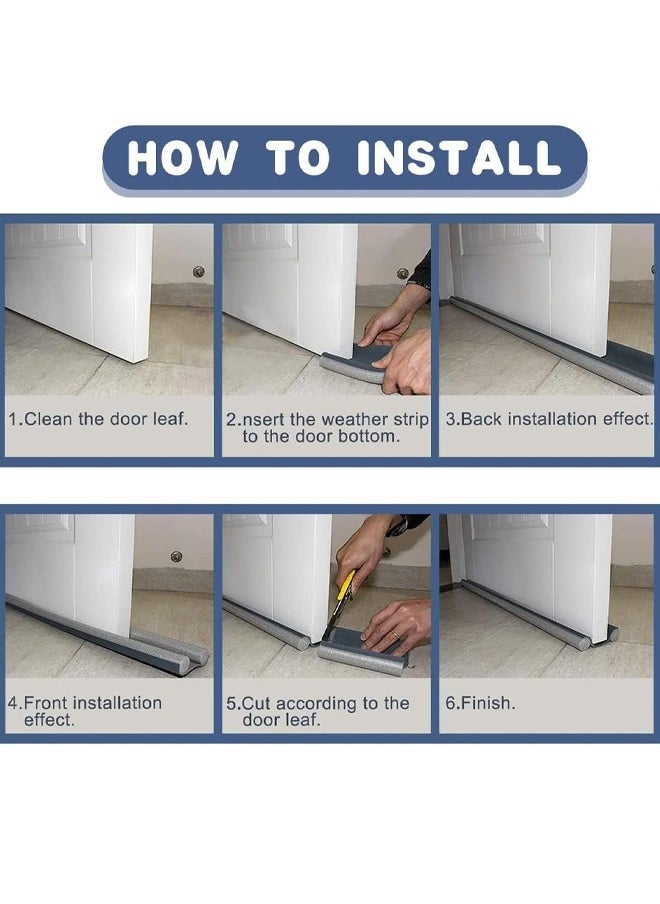 HOW TO INSTALL

1.Clean the door leaf.

2.nsert the weather strip to the door bottom.

3.Back installation effect.

4.Front installation effect.

5.Cut according to the door leaf.

6.Finish.