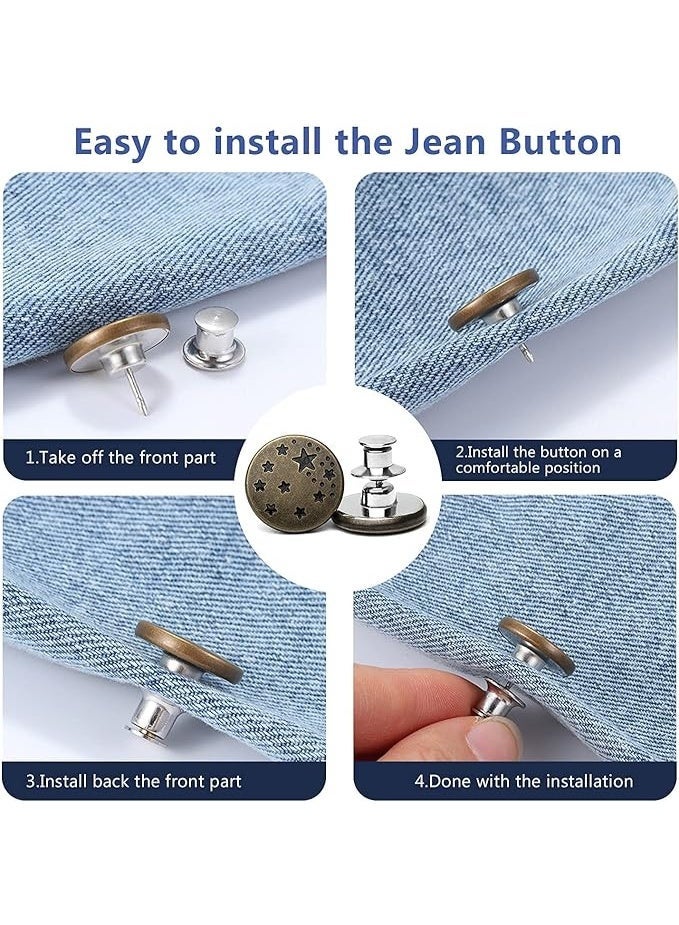 Easy to install the Jean Button

1.Take off the front part

2.Install the button on a comfortable position

3.Install back the front part

4.Done with the installation