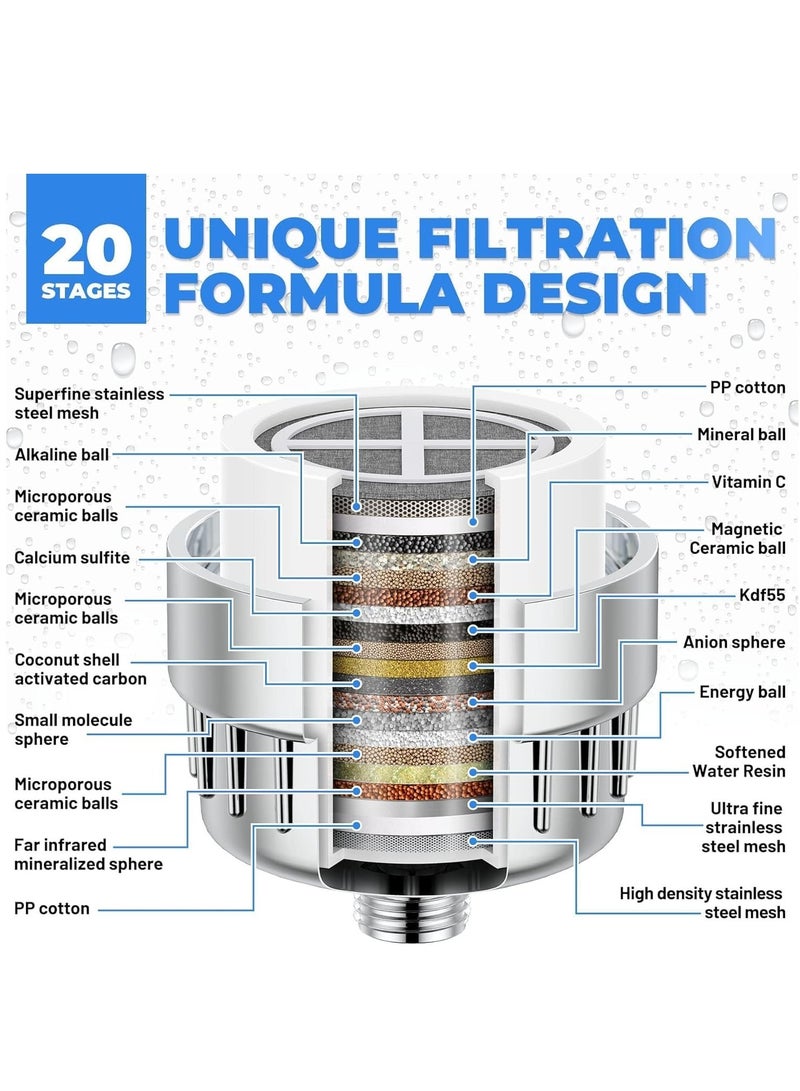 20 STAGES

UNIQUE FILTRATION FORMULA DESIGN

Superfine stainless steel mesh

Alkaline ball

Microporous ceramic balls

Calcium sulfite

Microporous ceramic balls

Coconut shell activated carbon

Small molecule sphere

Microporous ceramic balls

Far infrared mineralized sphere

PP cotton

PP cotton

Mineral ball

Vitamin C

Magnetic Ceramic ball

Kdf55

Anion sphere

Energy ball

Softened Water Resin

Ultra fine strainless steel mesh

High density stainless steel mesh