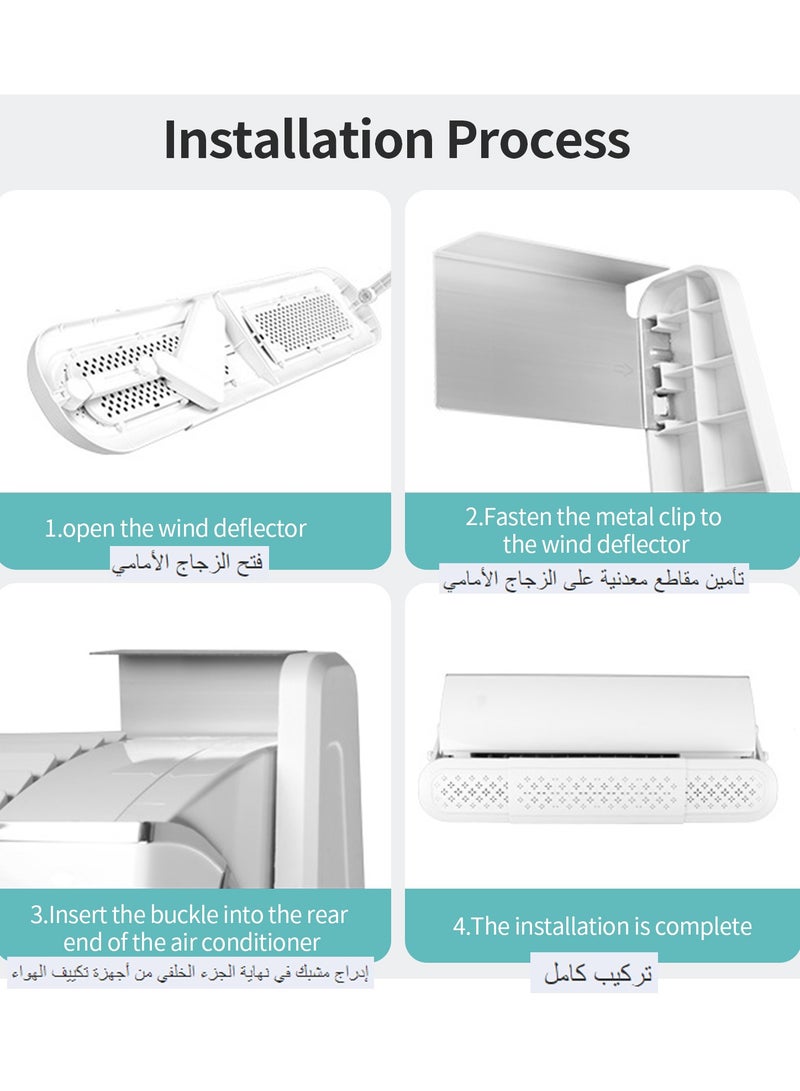 Installation Process

1.open the wind deflector
فتح الزجاج الأمامي

2.Fasten the metal clip to the wind deflector
تأمين مقاطع معدنية على الزجاج الأمامي

3.Insert the buckle into the rear end of the air conditioner
إدراج مشبك في نهاية الجزء الخلفي من أجهزة تكييف الهواء

4.The installation is complete
تركيب كامل