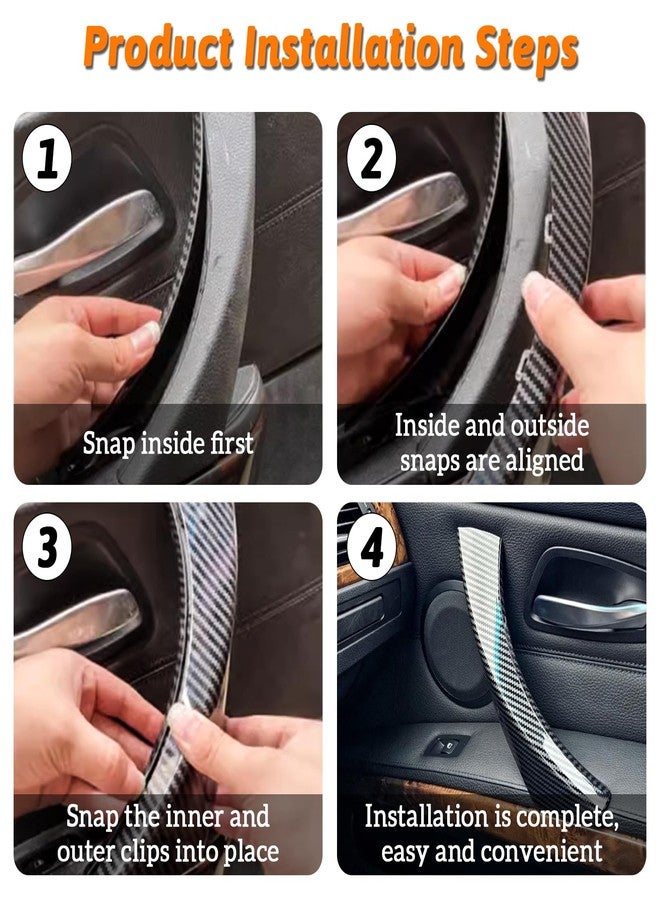 Product Installation Steps

1

Snap inside first

2

Inside and outside snaps are aligned

3

Snap the inner and outer clips into place

4

Installation is complete, easy and convenient