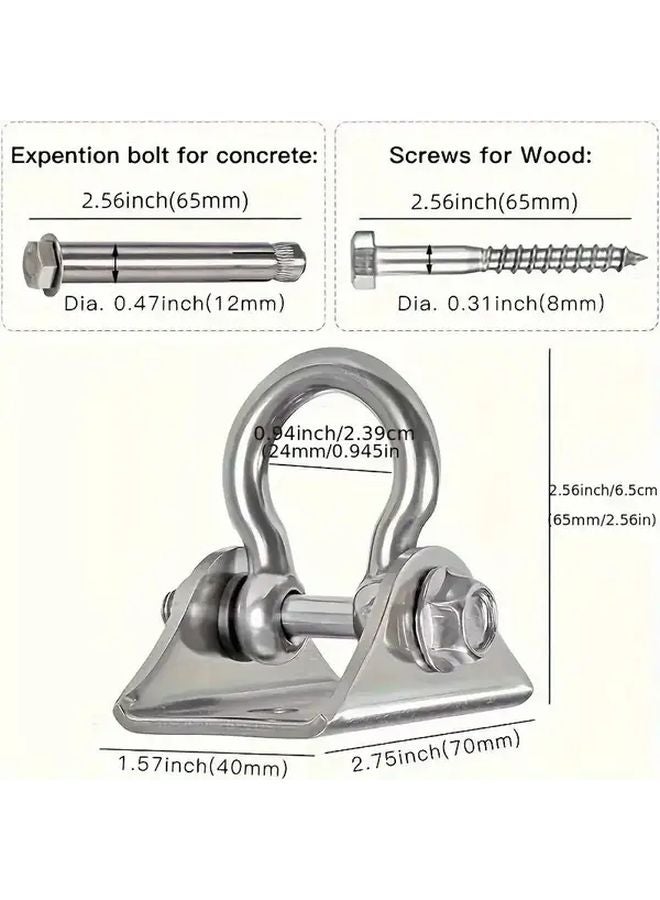 Expention bolt for concrete:

2.56inch(65mm)

Dia. 0.47inch(12mm)

Screws for Wood:

2.56inch(65mm)

Dia. 0.31inch(8mm)

0.94inch/2.39cm
(24mm/0.945in

2.56inch/6.5cm
(65mm/2.56in)

1.57inch(40mm)

2.75inch(70mm)