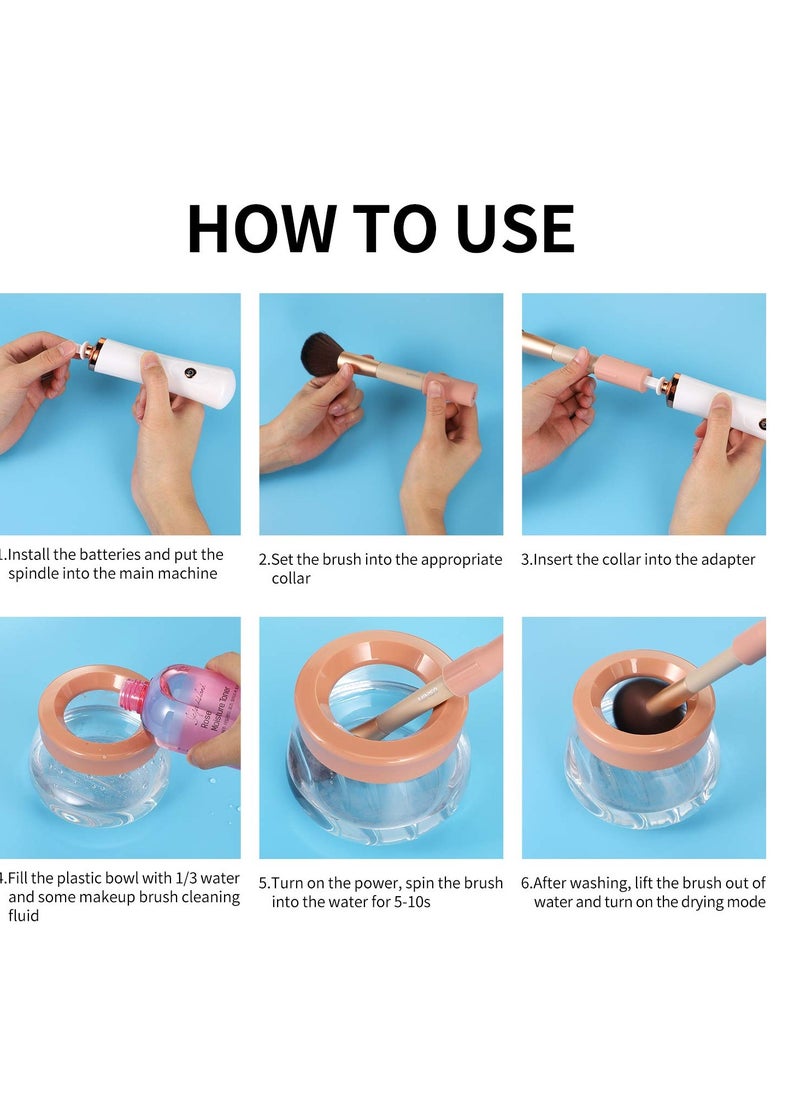 HOW TO USE

1.Install the batteries and put the spindle into the main machine

2.Set the brush into the appropriate collar

3.Insert the collar into the adapter

Rose Moisture Toner

4.Fill the plastic bowl with 1/3 water and some makeup brush cleaning fluid

5.Turn on the power, spin the brush into the water for 5-10s

6.After washing, lift the brush out of water and turn on the drying mode