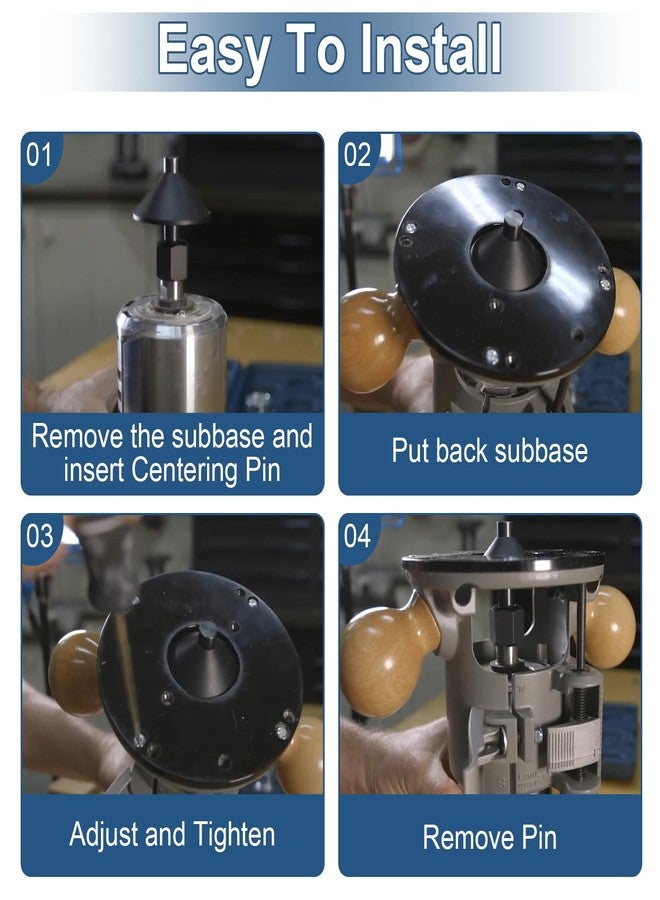 Easy To Install

01

Remove the subbase and insert Centering Pin

02

Put back subbase

03

Adjust and Tighten

04

Remove Pin