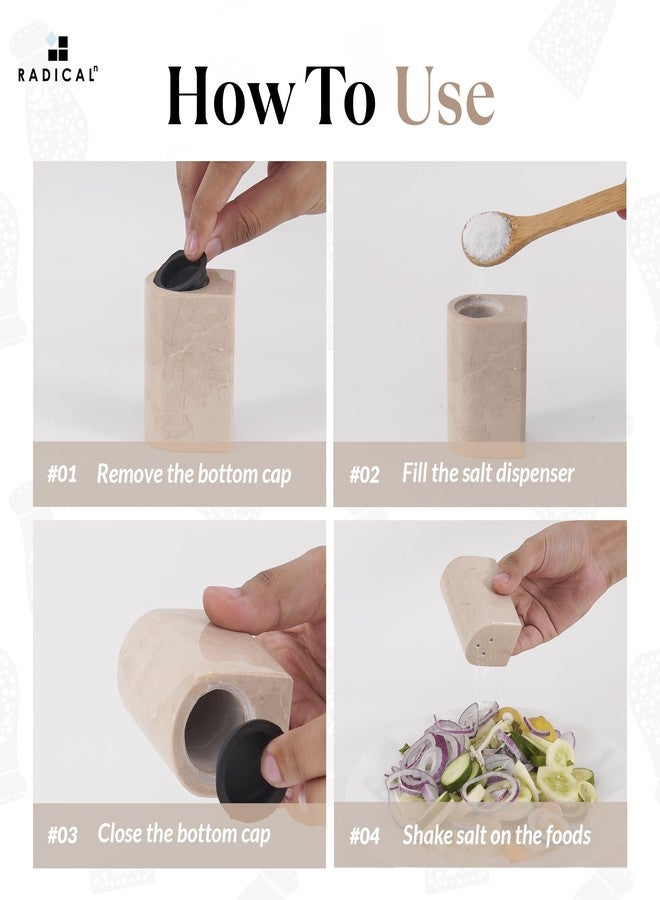 RADICALn

How To Use

#01 Remove the bottom cap

#02 Fill the salt dispenser

#03 Close the bottom cap

#04 Shake salt on the foods