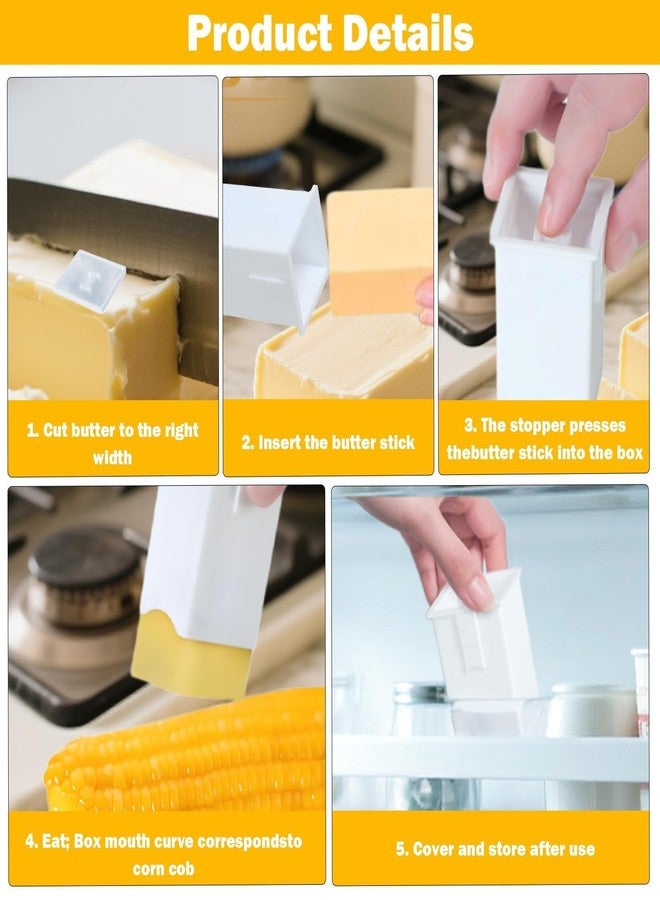 Product Details

1. Cut butter to the right width

2. Insert the butter stick

3. The stopper presses thebutter stick into the box

4. Eat; Box mouth curve correspondsto corn cob

5. Cover and store after use