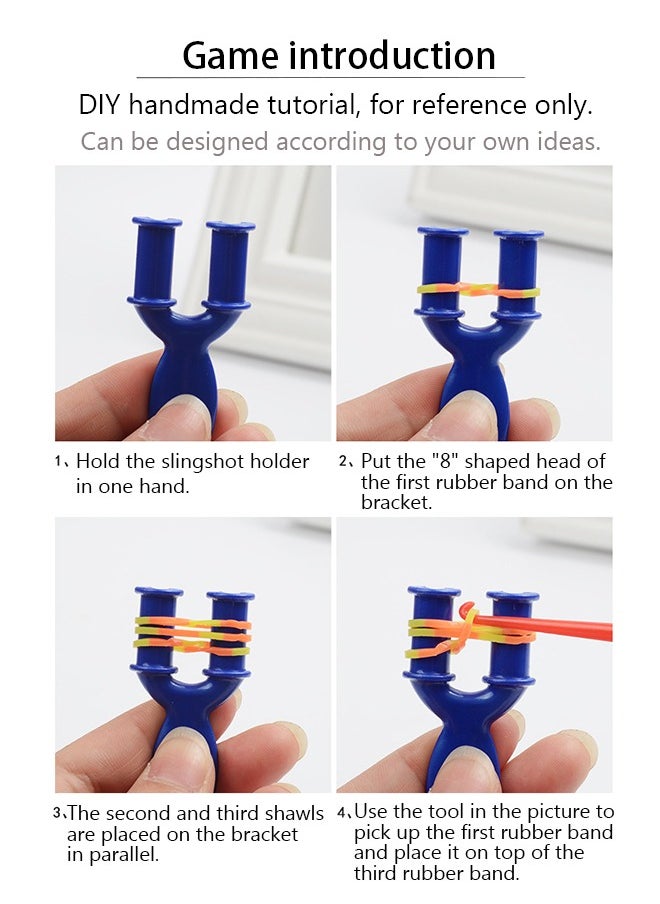 Game introduction

DIY handmade tutorial, for reference only.

Can be designed according to your own ideas.

1、Hold the slingshot holder in one hand.

2、Put the "8" shaped head of the first rubber band on the bracket.

3、The second and third shawls are placed on the bracket in parallel.

4、Use the tool in the picture to pick up the first rubber band and place it on top of the third rubber band.