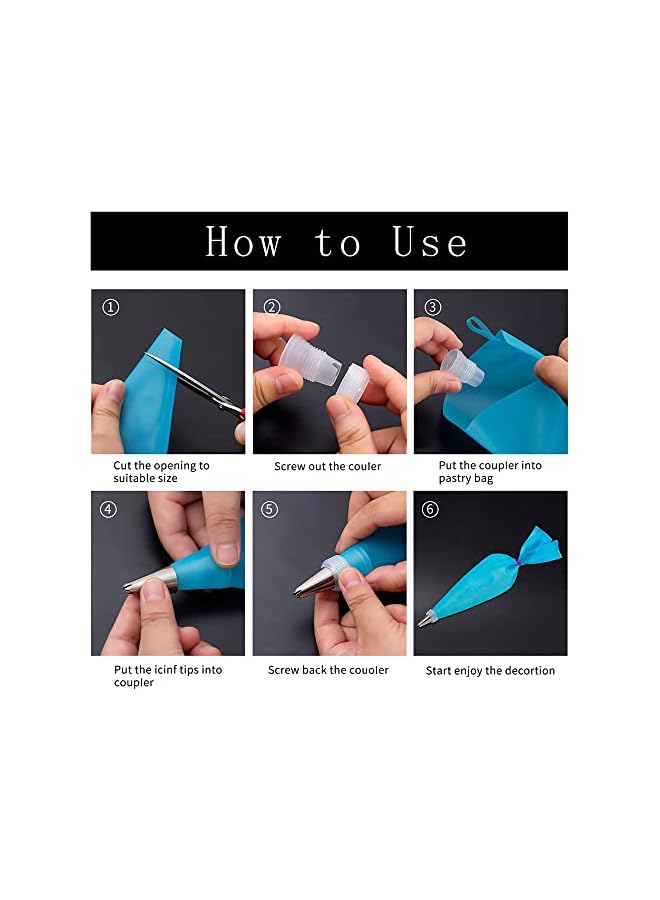 How to Use

①
Cut the opening to suitable size

②
Screw out the couler

③
Put the coupler into pastry bag

④
Put the icinf tips into coupler

⑤
Screw back the couoler

⑥
Start enjoy the decortion