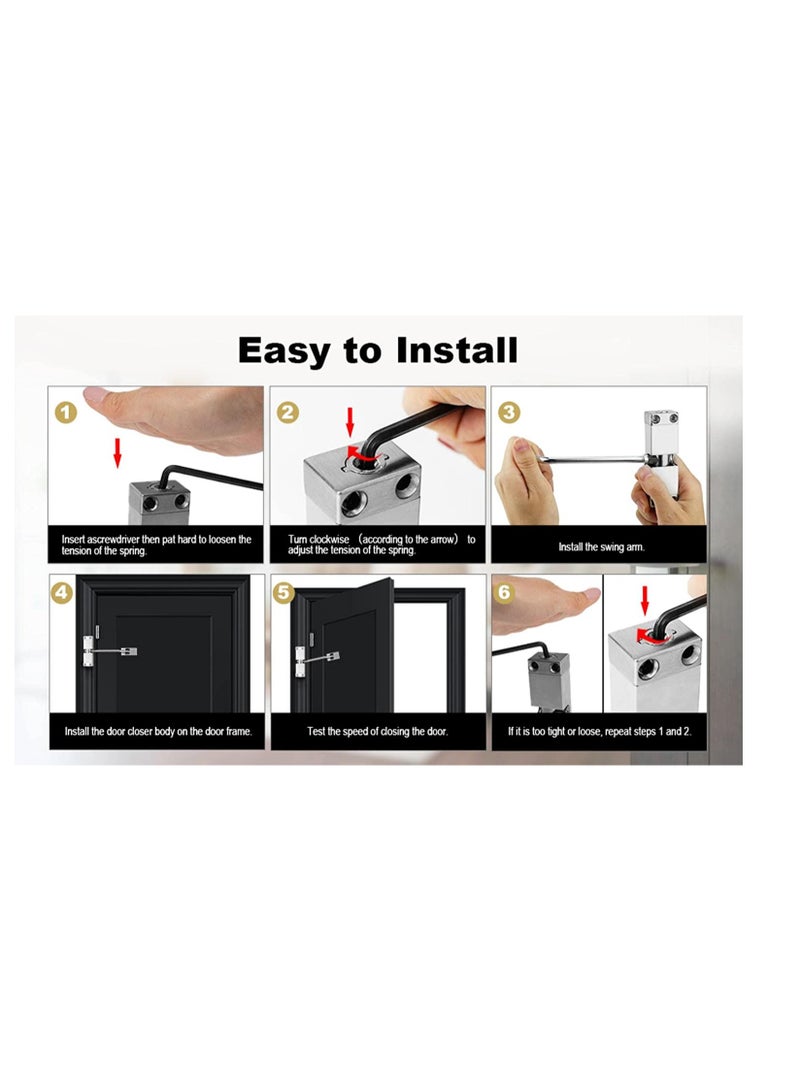 Easy to Install

1

Insert ascrewdriver then pat hard to loosen the tension of the spring.

2

Turn clockwise （according to the arrow） to adjust the tension of the spring.

3

Install the swing arm.

4

Install the door closer body on the door frame.

5

Test the speed of closing the door.

6

If it is too tight or loose, repeat steps 1 and 2.