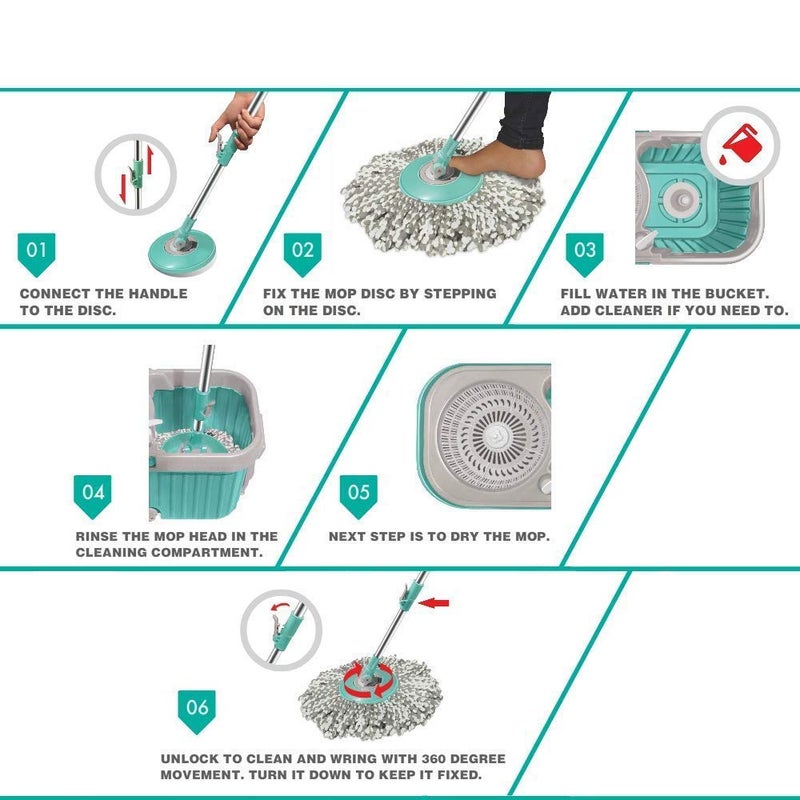 01

CONNECT THE HANDLE TO THE DISC.

02

FIX THE MOP DISC BY STEPPING ON THE DISC.

03

FILL WATER IN THE BUCKET. ADD CLEANER IF YOU NEED TO.

04

RINSE THE MOP HEAD IN THE CLEANING COMPARTMENT.

05

NEXT STEP IS TO DRY THE MOP.

06

UNLOCK TO CLEAN AND WRING WITH 360 DEGREE MOVEMENT. TURN IT DOWN TO KEEP IT FIXED.