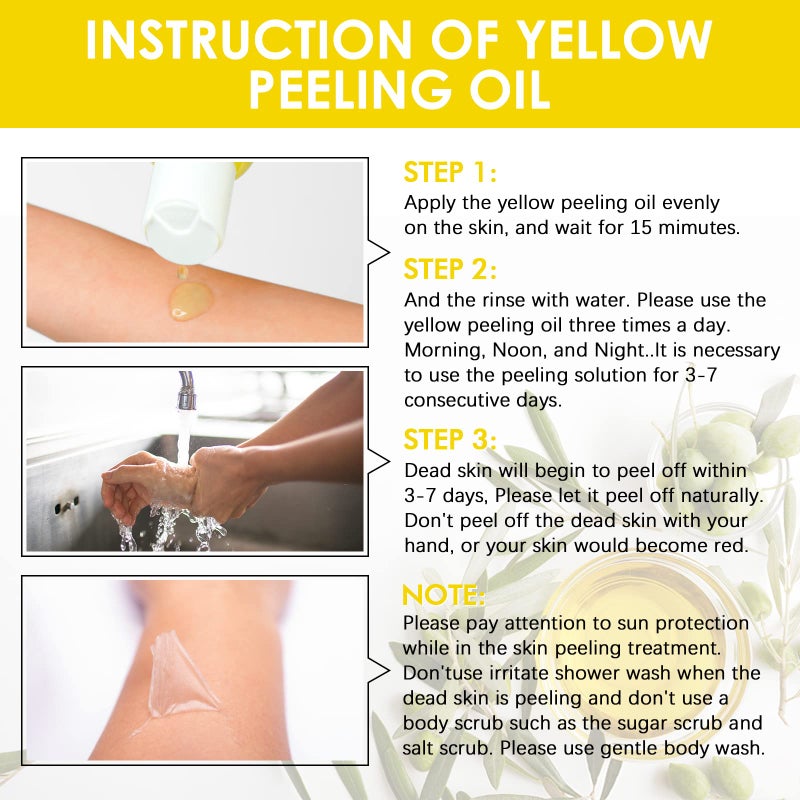 INSTRUCTION OF YELLOW PEELING OIL

STEP 1:
Apply the yellow peeling oil evenly on the skin, and wait for 15 mimutes.

STEP 2:
And the rinse with water. Please use the yellow peeling oil three times a day. Morning, Noon, and Night..It is necessary to use the peeling solution for 3-7 consecutive days.

STEP 3:
Dead skin will begin to peel off within 3-7 days, Please let it peel off naturally. Don't peel off the dead skin with your hand, or your skin would become red.

NOTE:
Please pay attention to sun protection while in the skin peeling treatment. Don'tuse irritate shower wash when the dead skin is peeling and don't use a body scrub such as the sugar scrub and salt scrub. Please use gentle body wash.