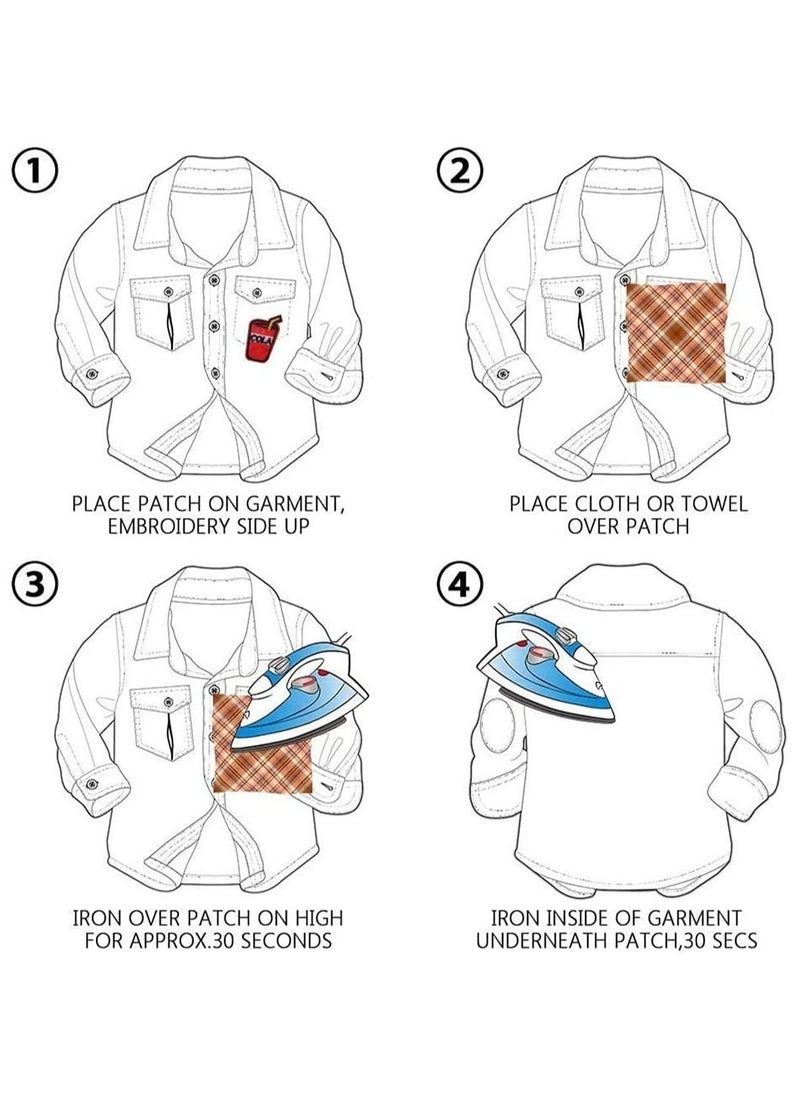 ①

COLA

PLACE PATCH ON GARMENT, EMBROIDERY SIDE UP

②

PLACE CLOTH OR TOWEL OVER PATCH

③

IRON OVER PATCH ON HIGH FOR APPROX.30 SECONDS

④

IRON INSIDE OF GARMENT UNDERNEATH PATCH,30 SECS