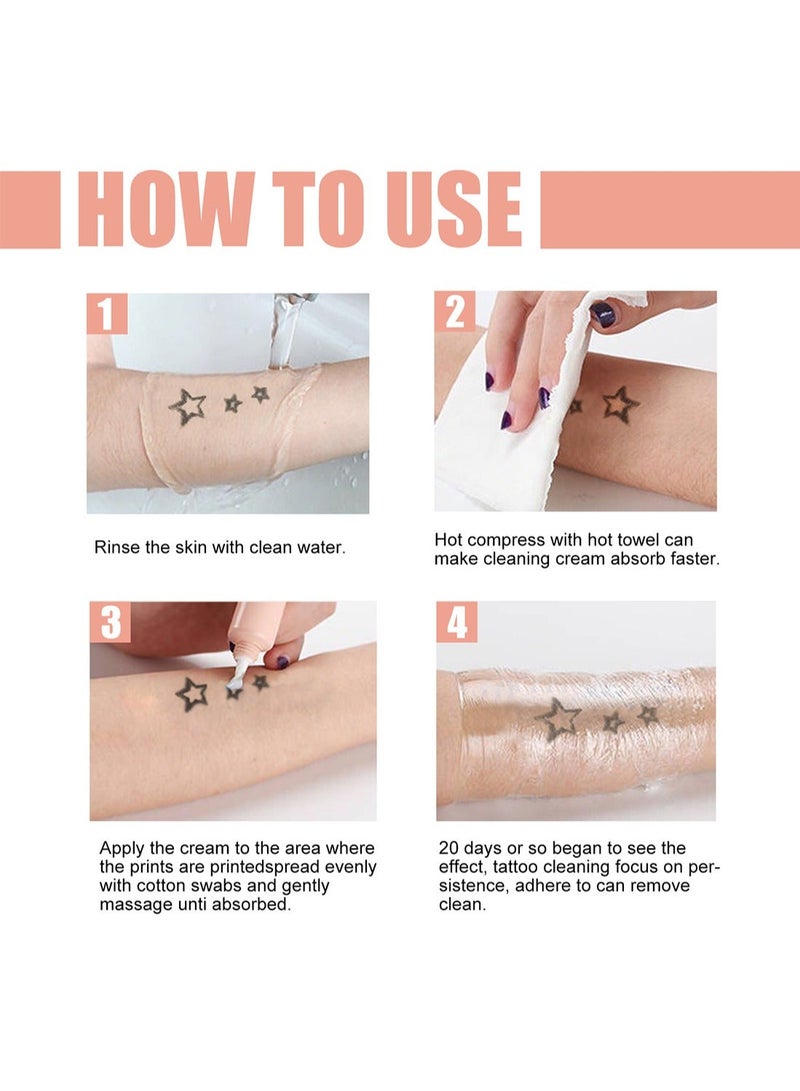 HOW TO USE

1

Rinse the skin with clean water.

2

Hot compress with hot towel can make cleaning cream absorb faster.

3

Apply the cream to the area where the prints are printedspread evenly with cotton swabs and gently massage unti absorbed.

4

20 days or so began to see the effect, tattoo cleaning focus on persistence, adhere to can remove clean.