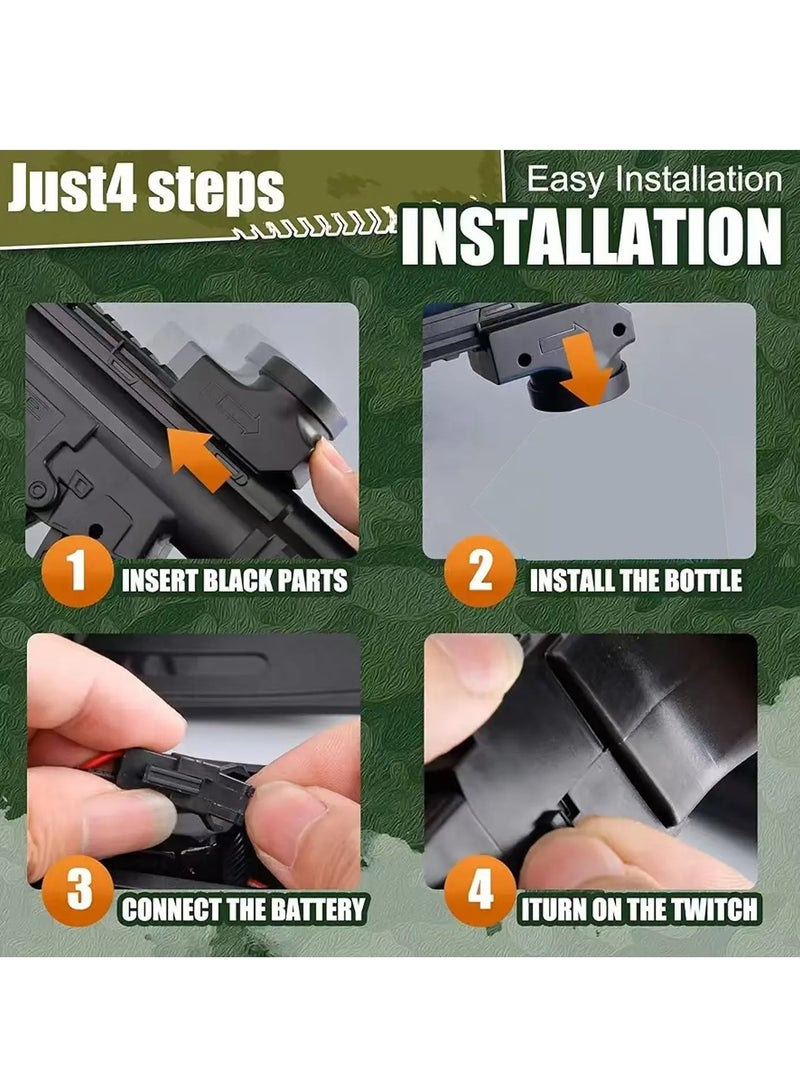 Just4 steps

Easy Installation

INSTALLATION

1 INSERT BLACK PARTS

2 INSTALL THE BOTTLE

3 CONNECT THE BATTERY

4 ITURN ON THE TWITCH