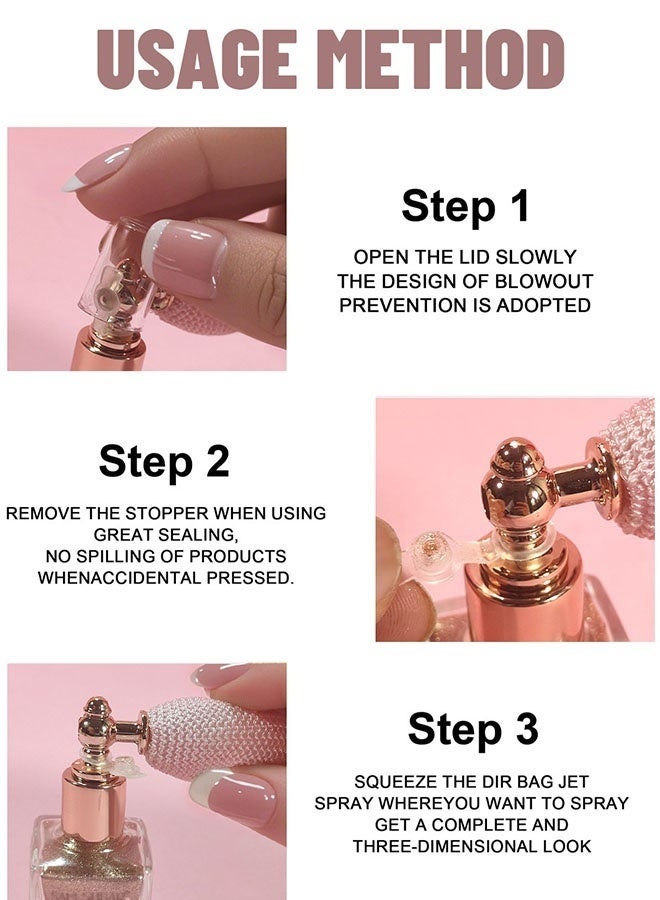 USAGE METHOD

Step 1

OPEN THE LID SLOWLY
THE DESIGN OF BLOWOUT
PREVENTION IS ADOPTED

Step 2

REMOVE THE STOPPER WHEN USING
GREAT SEALING,
NO SPILLING OF PRODUCTS
WHENACCIDENTAL PRESSED.

Step 3

SQUEEZE THE DIR BAG JET
SPRAY WHEREYOU WANT TO SPRAY
GET A COMPLETE AND
THREE-DIMENSIONAL LOOK