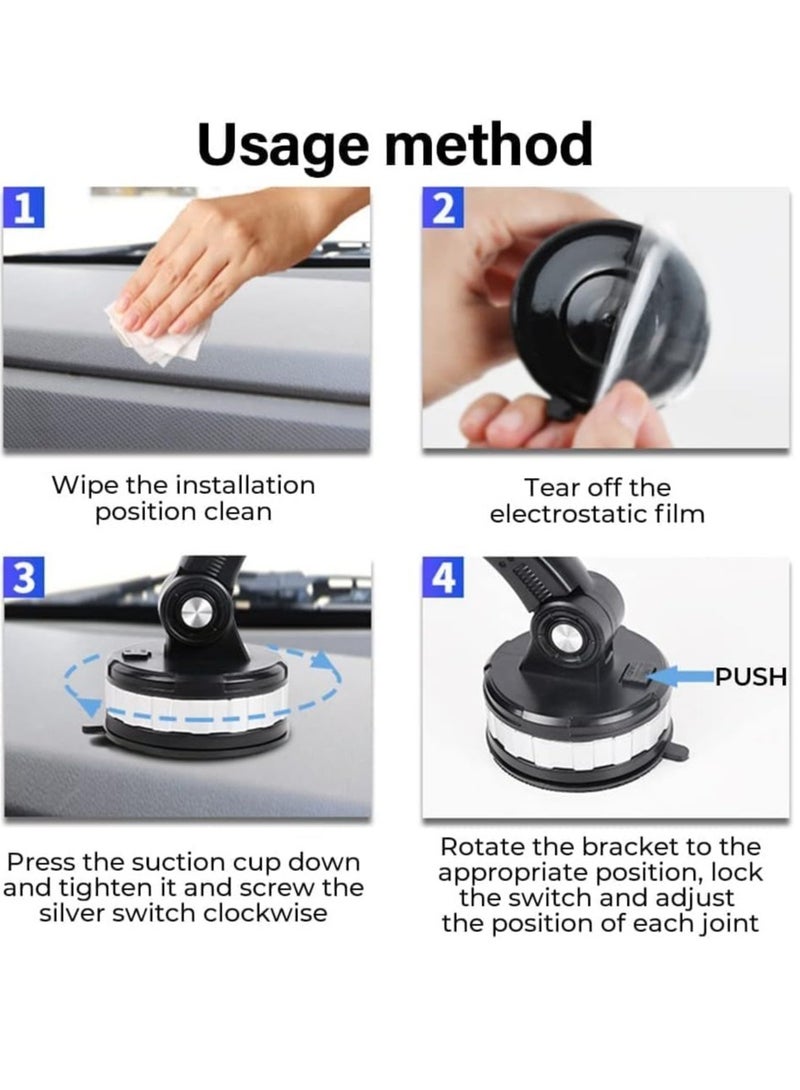 Usage method

1

Wipe the installation position clean

2

Tear off the electrostatic film

3

Press the suction cup down and tighten it and screw the silver switch clockwise

4

PUSH

Rotate the bracket to the appropriate position, lock the switch and adjust the position of each joint