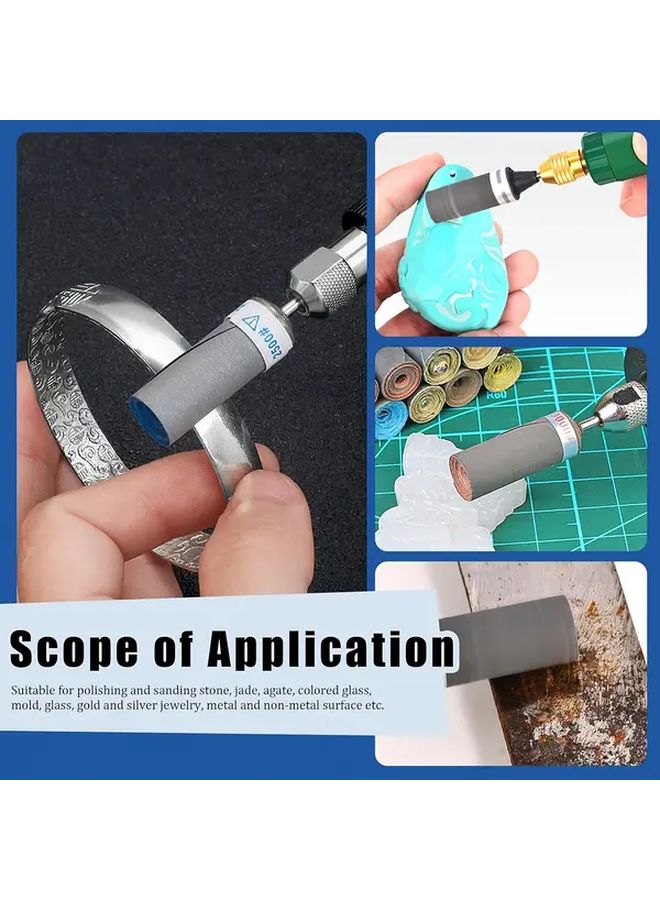 2500#

R60

Scope of Application

Suitable for polishing and sanding stone, jade, agate, colored glass, mold, glass, gold and silver jewelry, metal and non-metal surface etc.