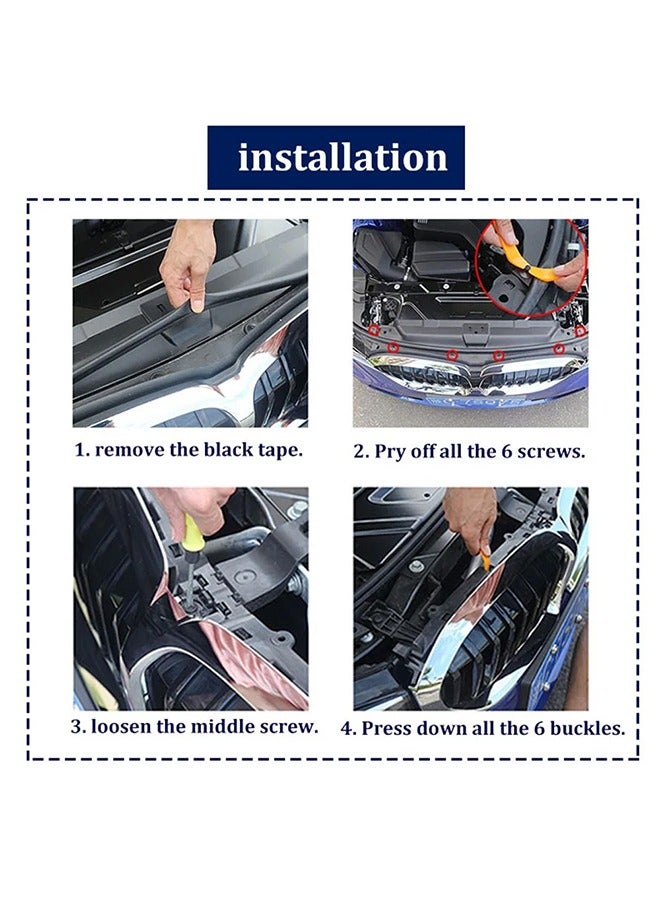 installation

1. remove the black tape.

2. Pry off all the 6 screws.

3. loosen the middle screw.

4. Press down all the 6 buckles.