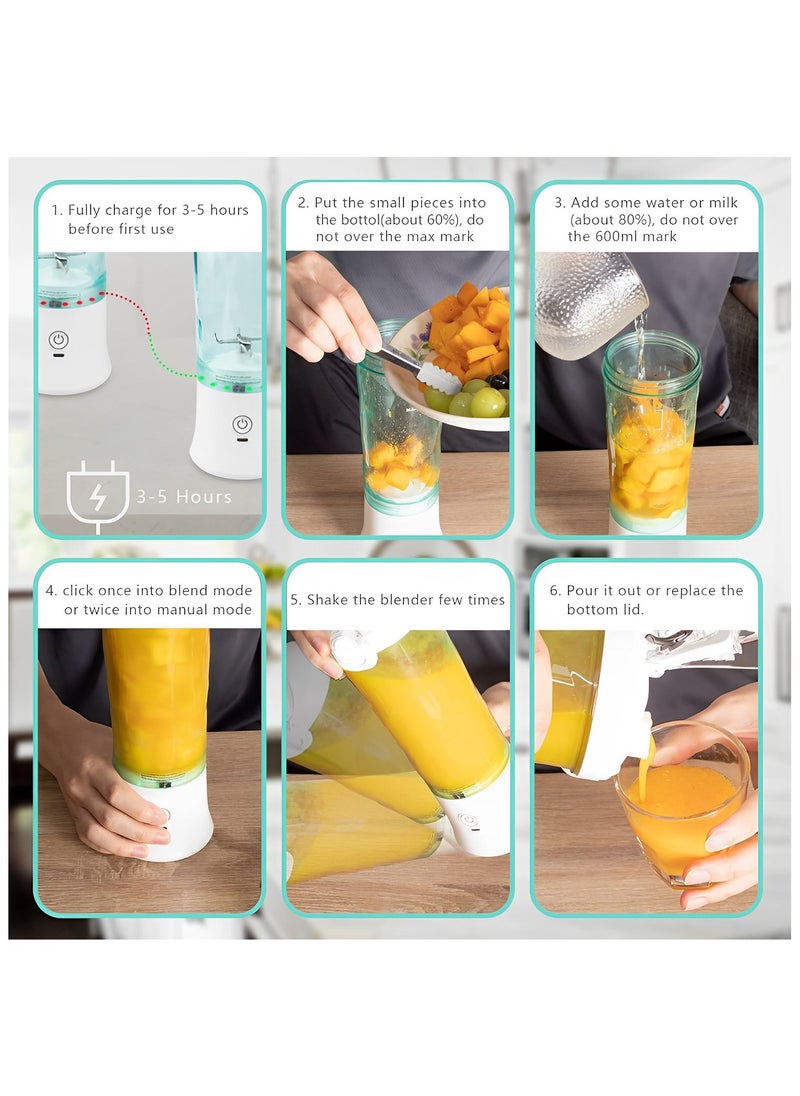 1. Fully charge for 3-5 hours before first use

3-5 Hours

2. Put the small pieces into the bottol(about 60%), do not over the max mark

3. Add some water or milk (about 80%), do not over the 600ml mark

4. click once into blend mode or twice into manual mode

5. Shake the blender few times

6. Pour it out or replace the bottom lid.