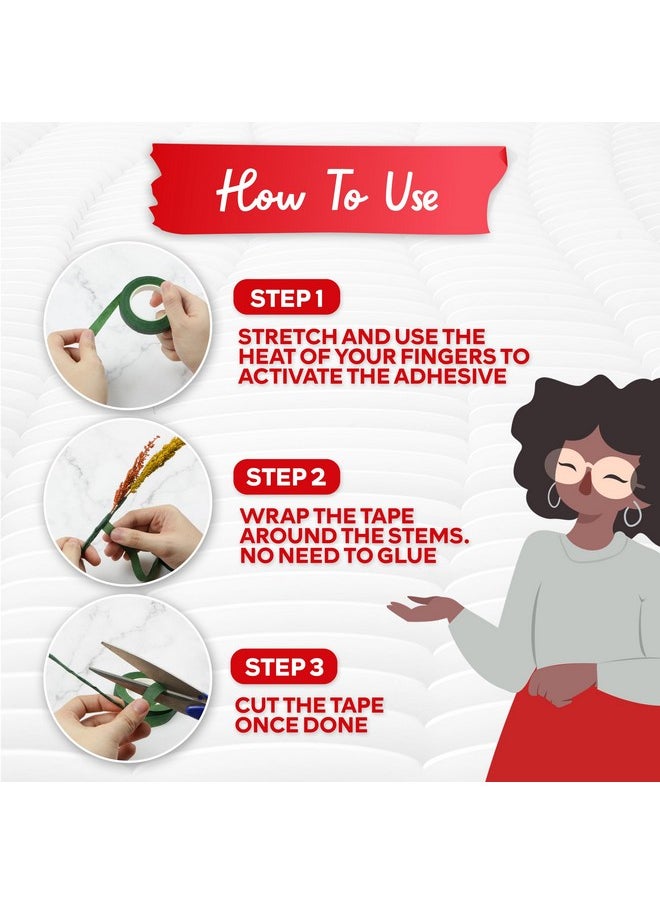 How To Use

STEP 1

STRETCH AND USE THE HEAT OF YOUR FINGERS TO ACTIVATE THE ADHESIVE

STEP 2

WRAP THE TAPE AROUND THE STEMS. NO NEED TO GLUE

STEP 3

CUT THE TAPE ONCE DONE