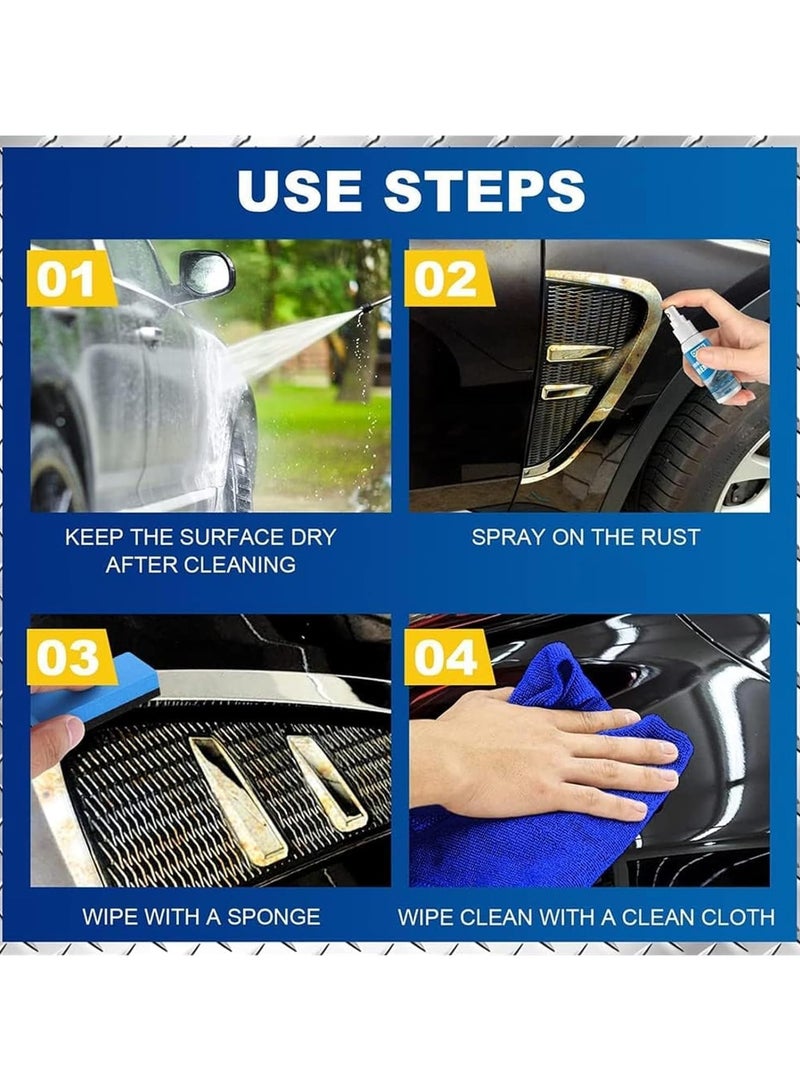 USE STEPS

01

KEEP THE SURFACE DRY AFTER CLEANING

02

SPRAY ON THE RUST

03

WIPE WITH A SPONGE

04

WIPE CLEAN WITH A CLEAN CLOTH