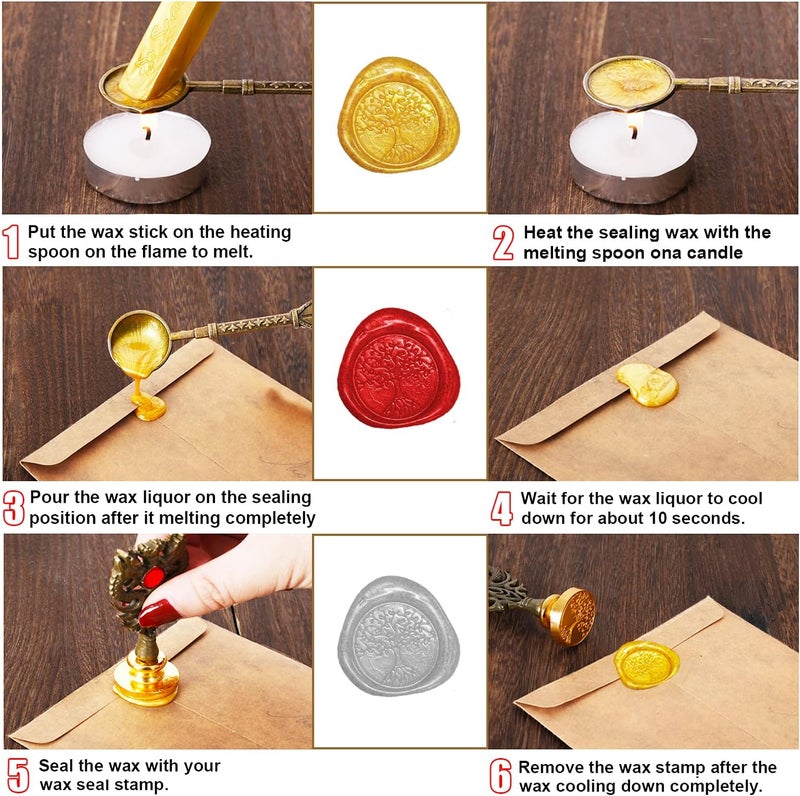 1 Put the wax stick on the heating spoon on the flame to melt.

2 Heat the sealing wax with the melting spoon ona candle

3 Pour the wax liquor on the sealing position after it melting completely

4 Wait for the wax liquor to cool down for about 10 seconds.

5 Seal the wax with your wax seal stamp.

6 Remove the wax stamp after the wax cooling down completely.