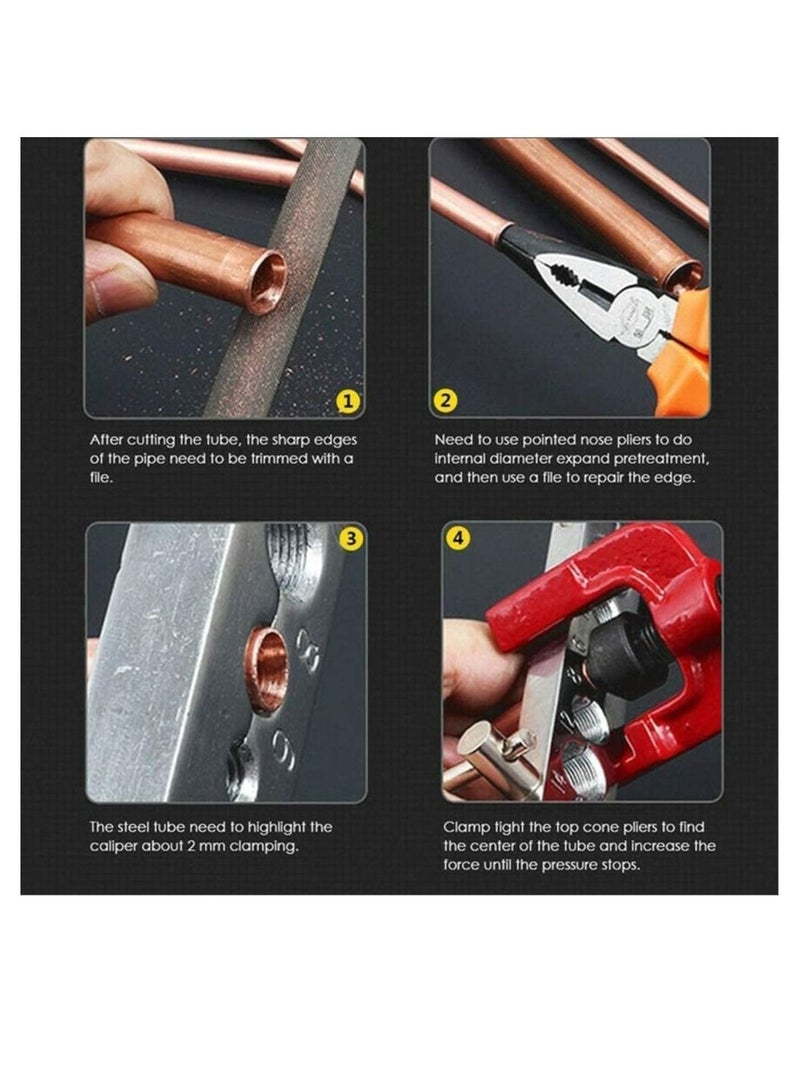 1

After cutting the tube, the sharp edges of the pipe need to be trimmed with a file.

2

Need to use pointed nose pliers to do internal diameter expand pretreatment, and then use a file to repair the edge.

3

The steel tube need to highlight the caliper about 2 mm clamping.

4

Clamp tight the top cone pliers to find the center of the tube and increase the force until the pressure stops.