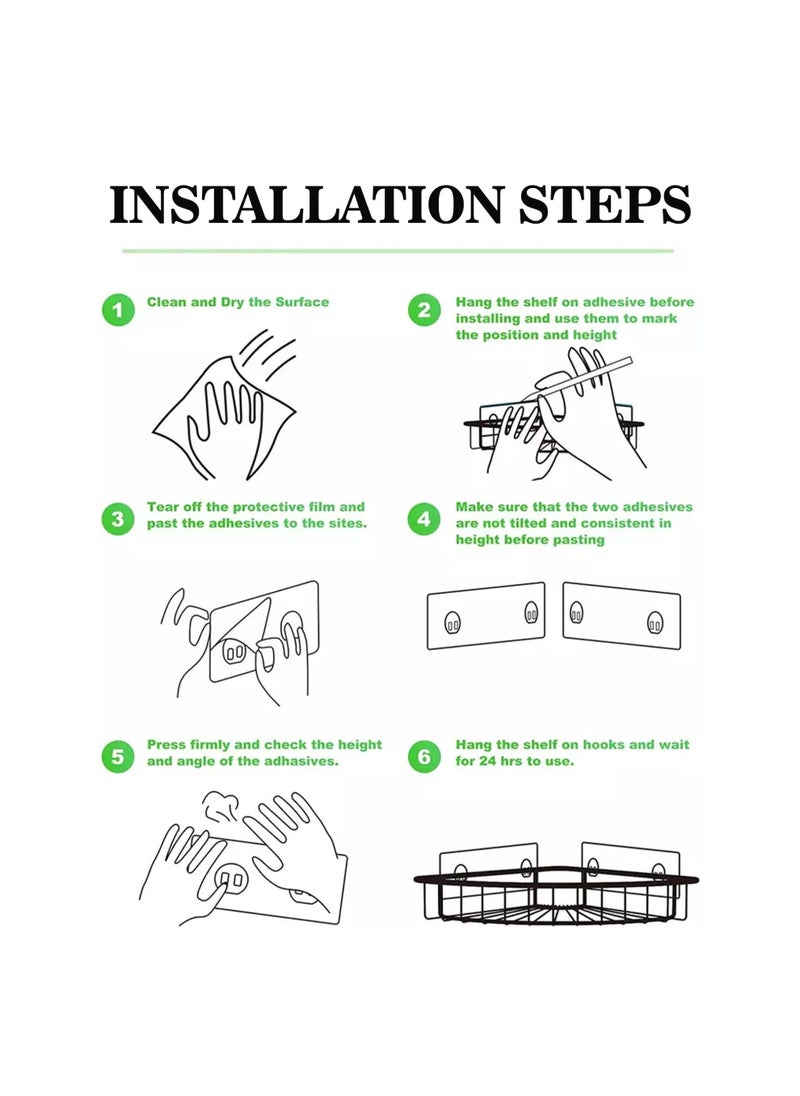 INSTALLATION STEPS

1 Clean and Dry the Surface

2 Hang the shelf on adhesive before installing and use them to mark the position and height

3 Tear off the protective film and past the adhesives to the sites.

4 Make sure that the two adhesives are not tilted and consistent in height before pasting

5 Press firmly and check the height and angle of the adhasives.

6 Hang the shelf on hooks and wait for 24 hrs to use.