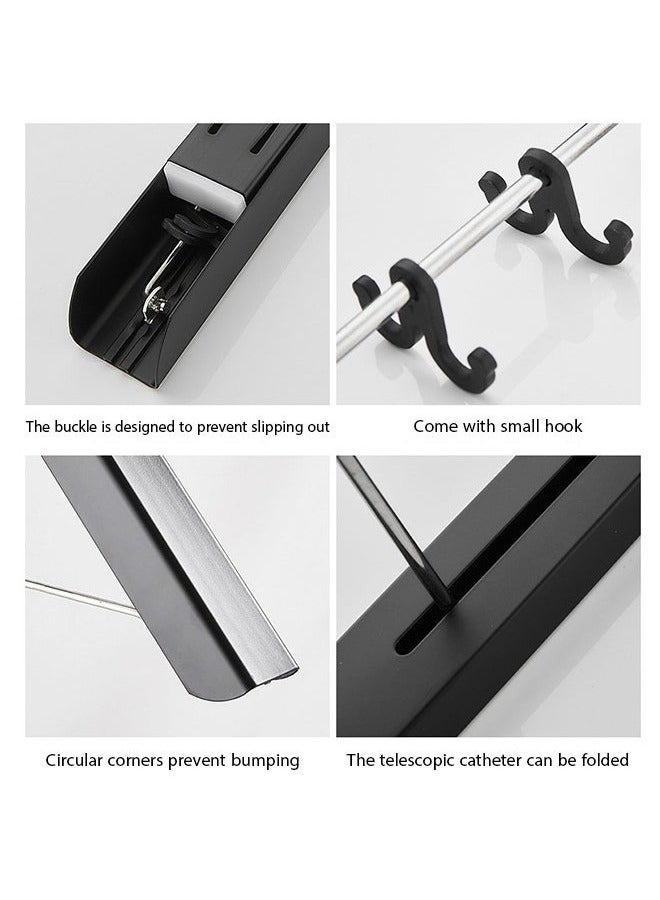 The buckle is designed to prevent slipping out

Come with small hook

Circular corners prevent bumping

The telescopic catheter can be folded