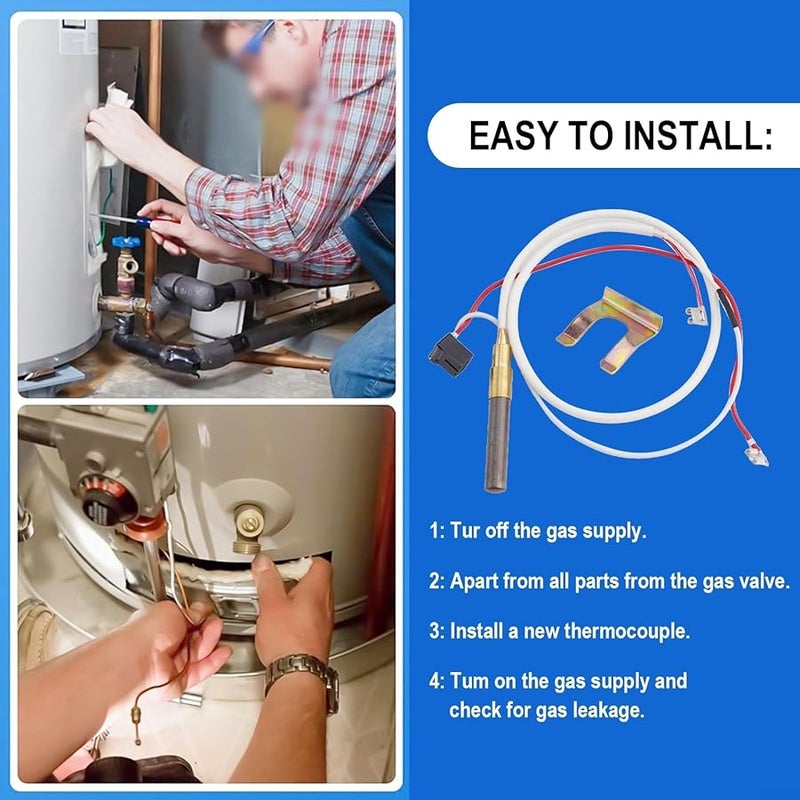 EASY TO INSTALL:

1: Tur off the gas supply.

2: Apart from all parts from the gas valve.

3: Install a new thermocouple.

4: Tum on the gas supply and check for gas leakage.