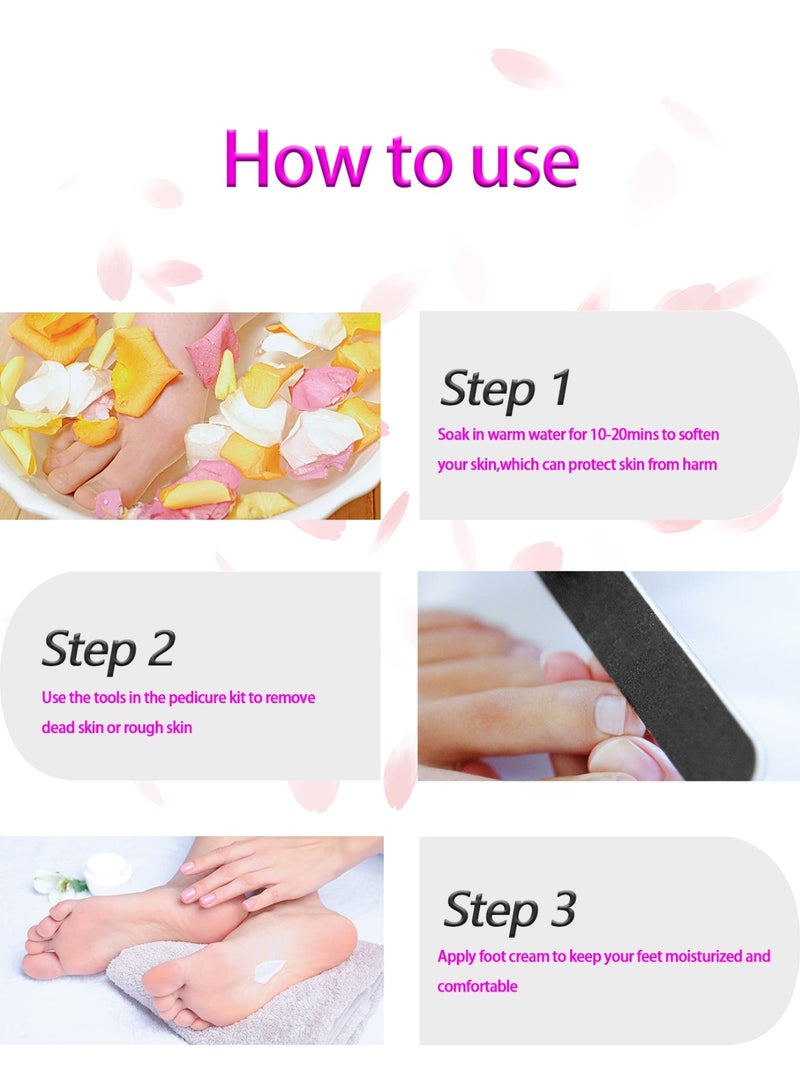 How to use

Step 1

Soak in warm water for 10-20mins to soften your skin,which can protect skin from harm

Step 2

Use the tools in the pedicure kit to remove dead skin or rough skin

Step 3

Apply foot cream to keep your feet moisturized and comfortable