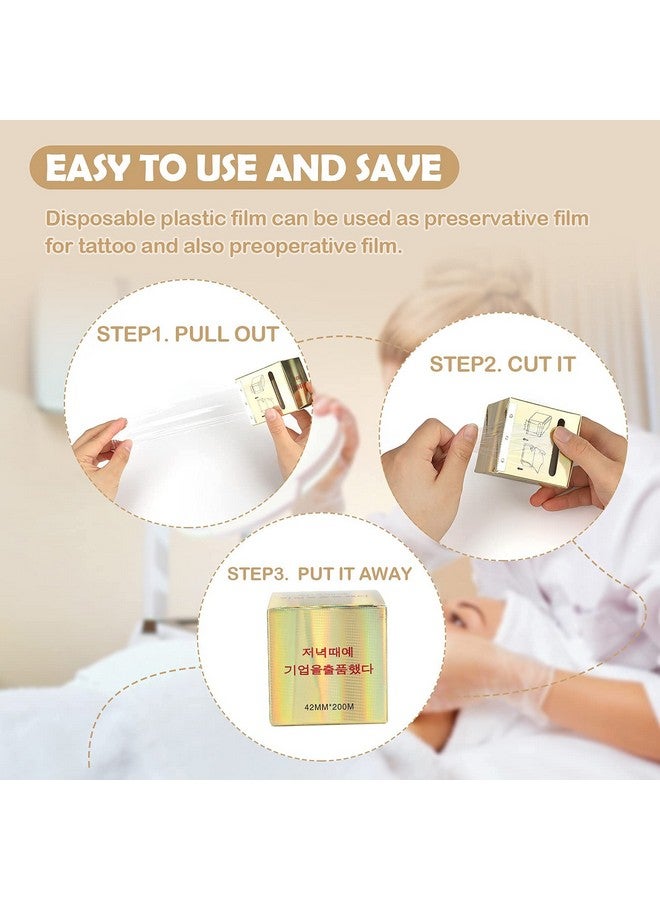 EASY TO USE AND SAVE

Disposable plastic film can be used as preservative film for tattoo and also preoperative film.

STEP1. PULL OUT

STEP2. CUT IT

STEP3. PUT IT AWAY

저녁때에
기업을출품했다

42MM*200M