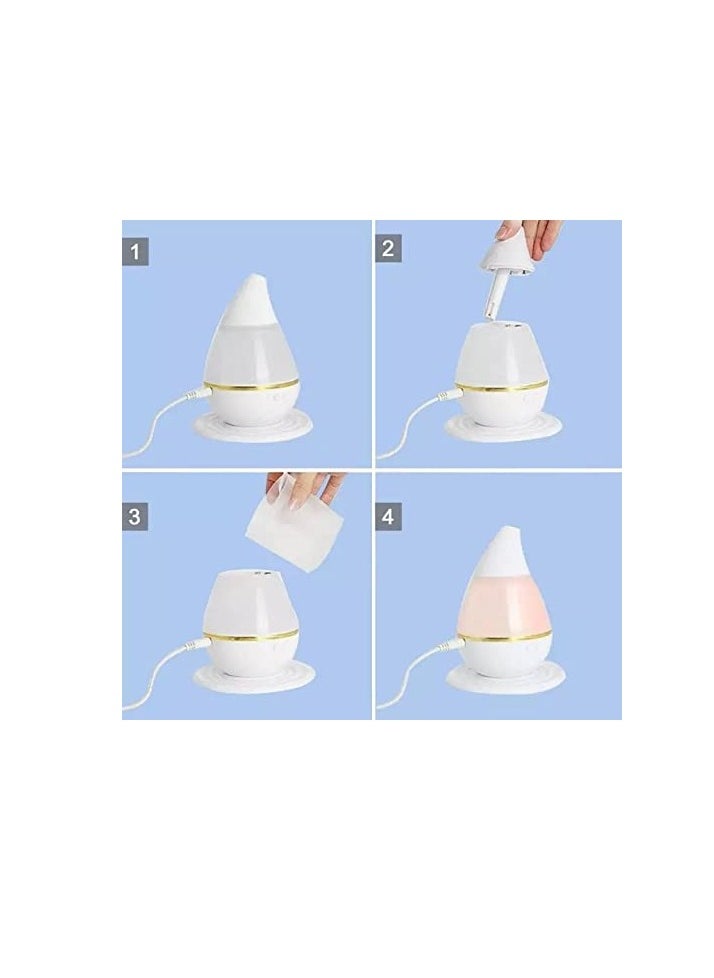 1

2

3

4