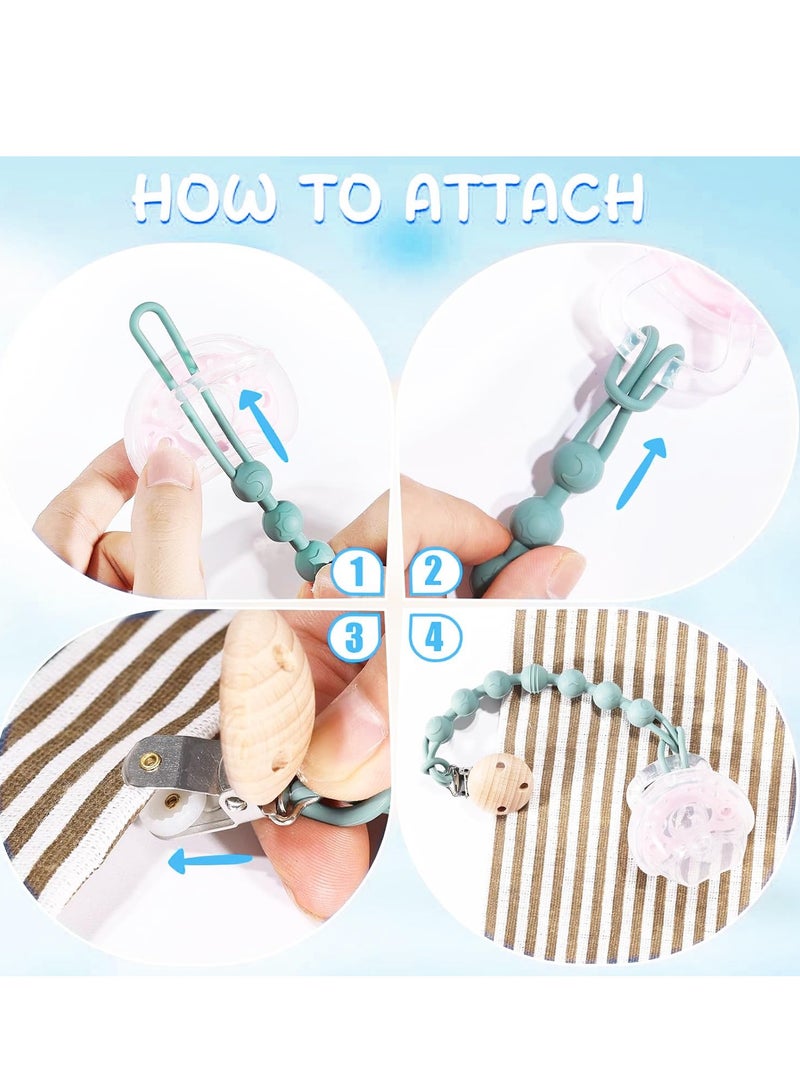 HOW TO ATTACH

1

2

3

4