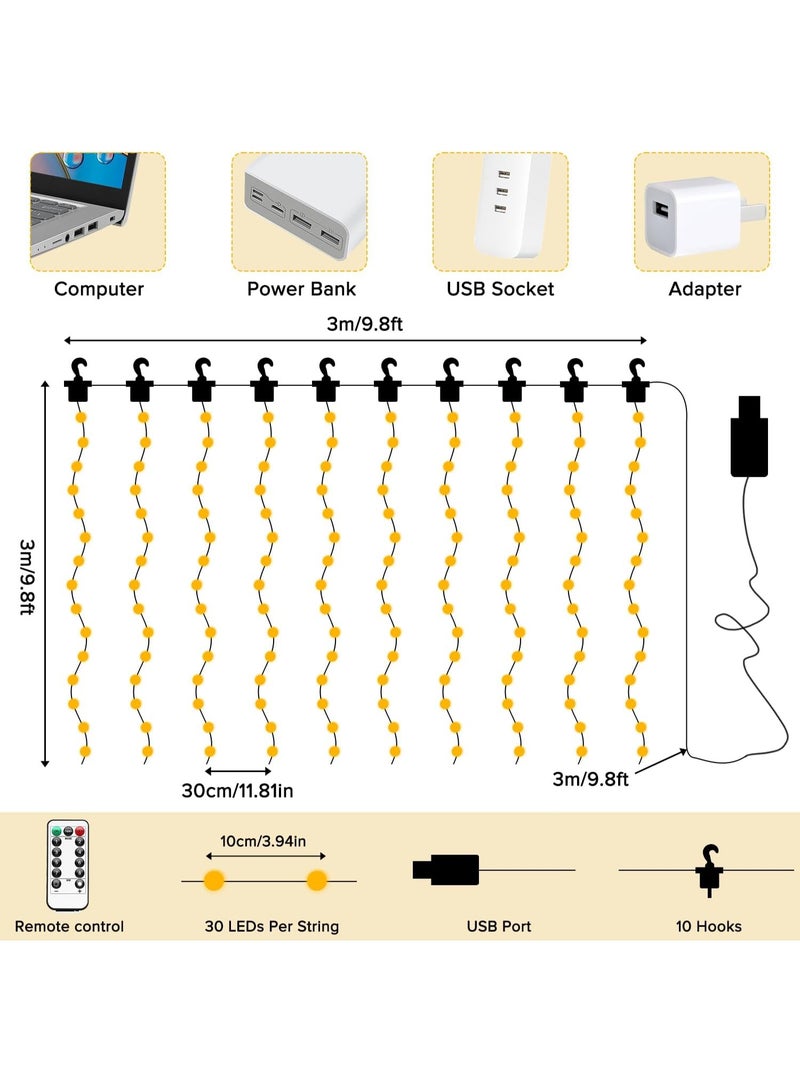 Computer

Power Bank

USB Socket

Adapter

3m/9.8ft

3m/9.8ft

30cm/11.81in

3m/9.8ft

10cm/3.94in

Remote control

30 LEDs Per String

USB Port

10 Hooks