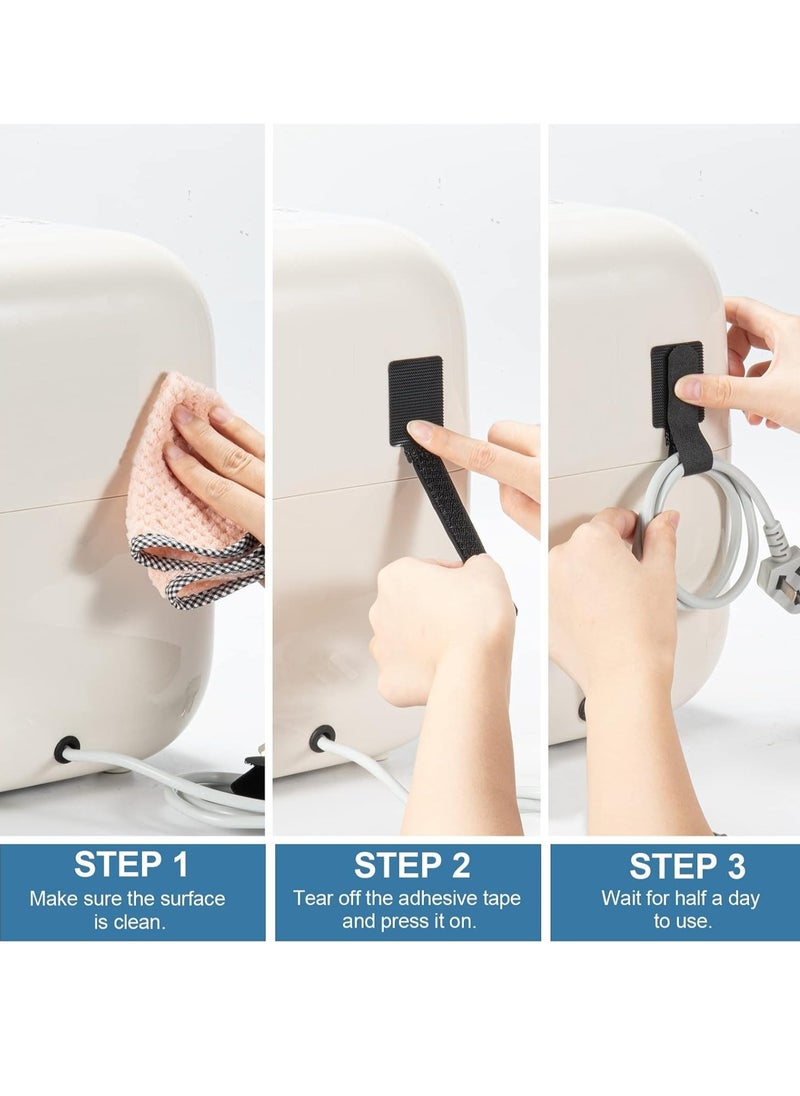 STEP 1
Make sure the surface is clean.

STEP 2
Tear off the adhesive tape and press it on.

STEP 3
Wait for half a day to use.