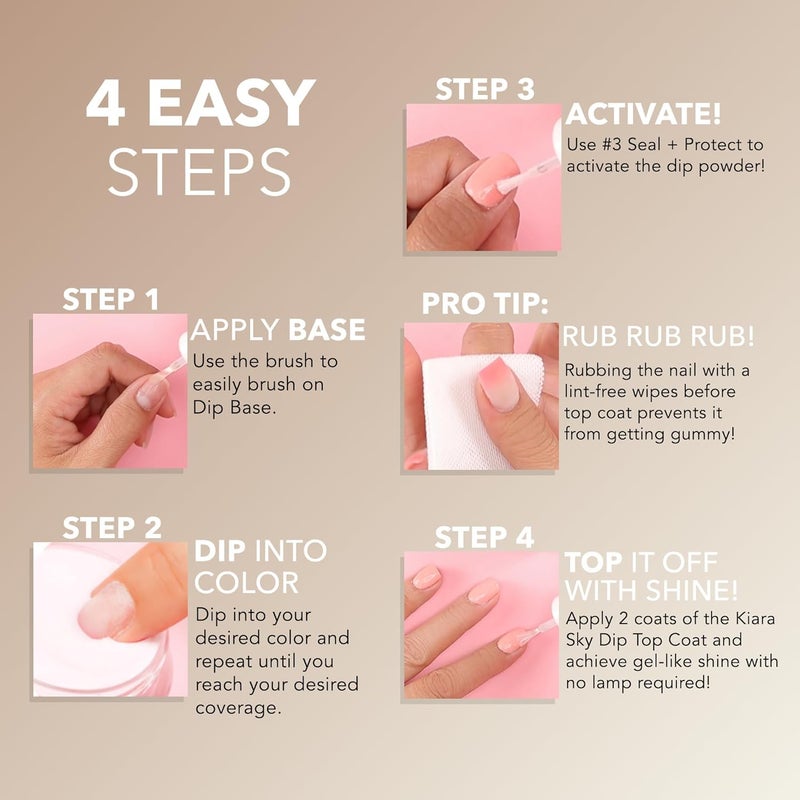 4 EASY STEPS

STEP 1

APPLY BASE

Use the brush to easily brush on Dip Base.

STEP 2

DIP INTO COLOR

Dip into your desired color and repeat until you reach your desired coverage.

STEP 3

ACTIVATE!

Use #3 Seal + Protect to activate the dip powder!

PRO TIP:

RUB RUB RUB!

Rubbing the nail with a lint-free wipes before top coat prevents it from getting gummy!

STEP 4

TOP IT OFF WITH SHINE!

Apply 2 coats of the Kiara Sky Dip Top Coat and achieve gel-like shine with no lamp required!