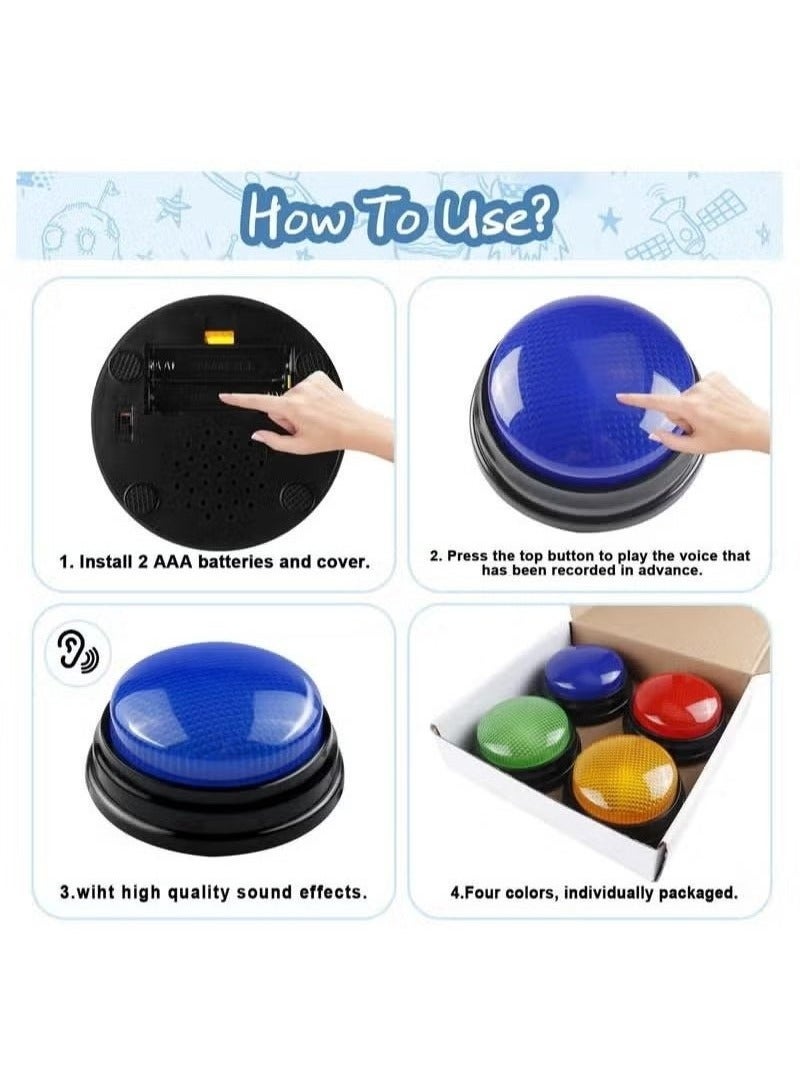 How To Use?

1. Install 2 AAA batteries and cover.

2. Press the top button to play the voice that has been recorded in advance.

3.wiht high quality sound effects.

4.Four colors, individually packaged.