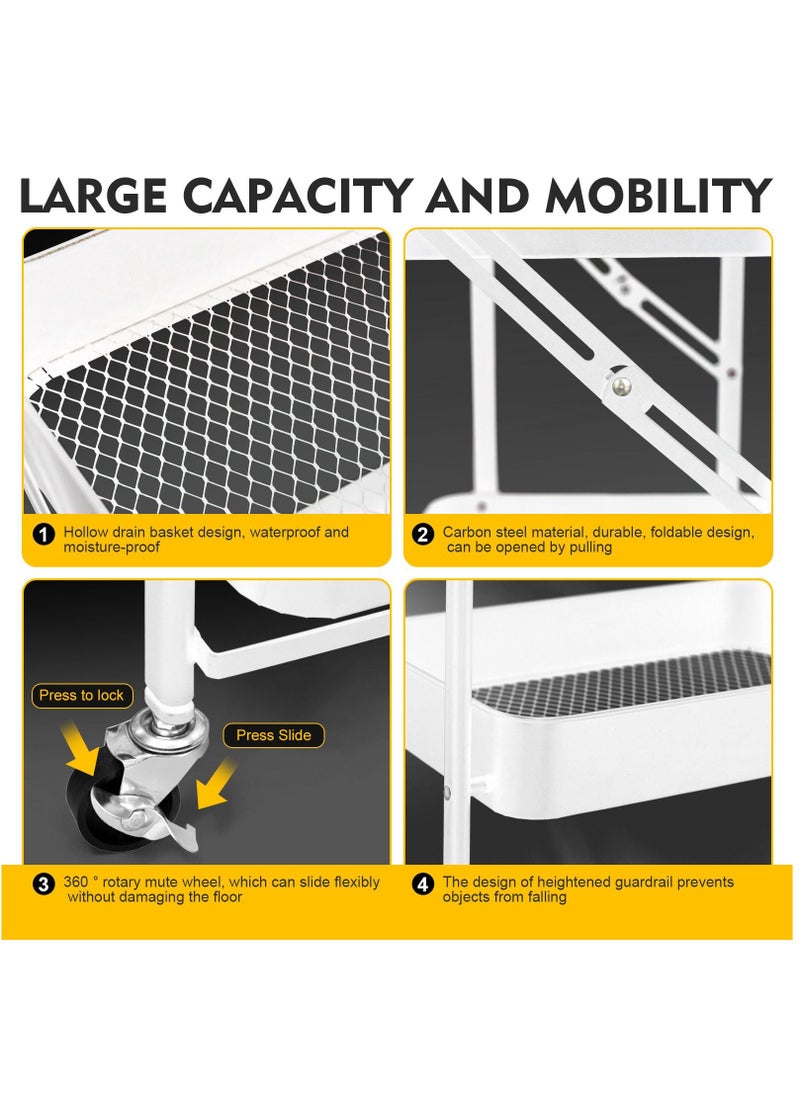 LARGE CAPACITY AND MOBILITY

1 Hollow drain basket design, waterproof and moisture-proof

2 Carbon steel material, durable, foldable design, can be opened by pulling

Press to lock

Press Slide

3 360 ° rotary mute wheel, which can slide flexibly without damaging the floor

4 The design of heightened guardrail prevents objects from falling